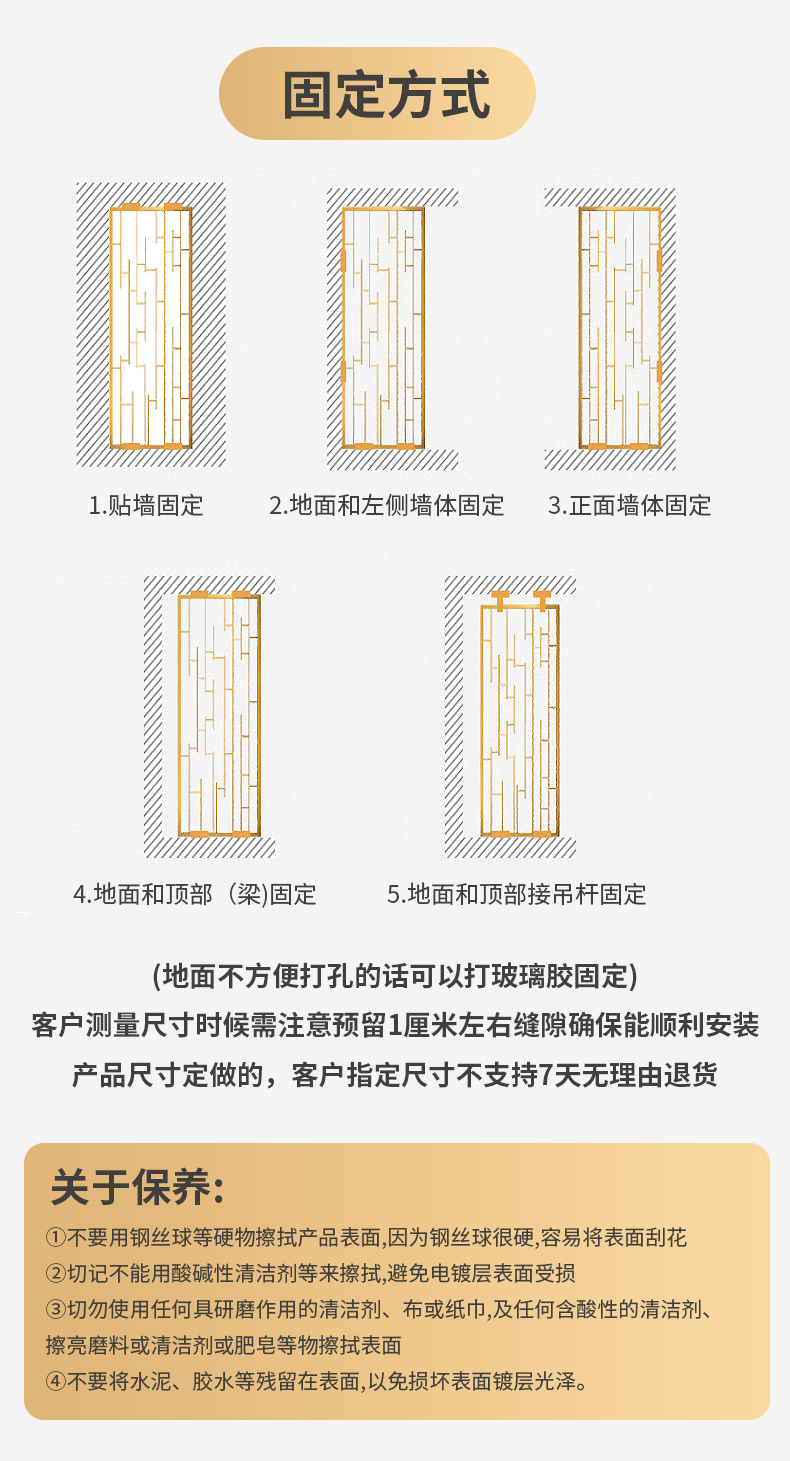 固定方式

1.贴墙固定

2.地面和左侧墙体固定

3.正面墙体固定

4.地面和顶部（梁)固定

5.地面和顶部接吊杆固定

(地面不方便打孔的话可以打玻璃胶固定)

客户测量尺寸时候需注意预留1厘米左右缝隙确保能顺利安装

产品尺寸定做的，客户指定尺寸不支持7天无理由退货

关于保养:

①不要用钢丝球等硬物擦拭产品表面,因为钢丝球很硬,容易将表面刮花

②切记不能用酸碱性清洁剂等来擦拭,避免电镀层表面受损

③切勿使用任何具研磨作用的清洁剂、布或纸巾,及任何含酸性的清洁剂、擦亮磨料或清洁剂或肥皂等物擦拭表面

④不要将水泥、胶水等残留在表面,以免损坏表面镀层光泽。