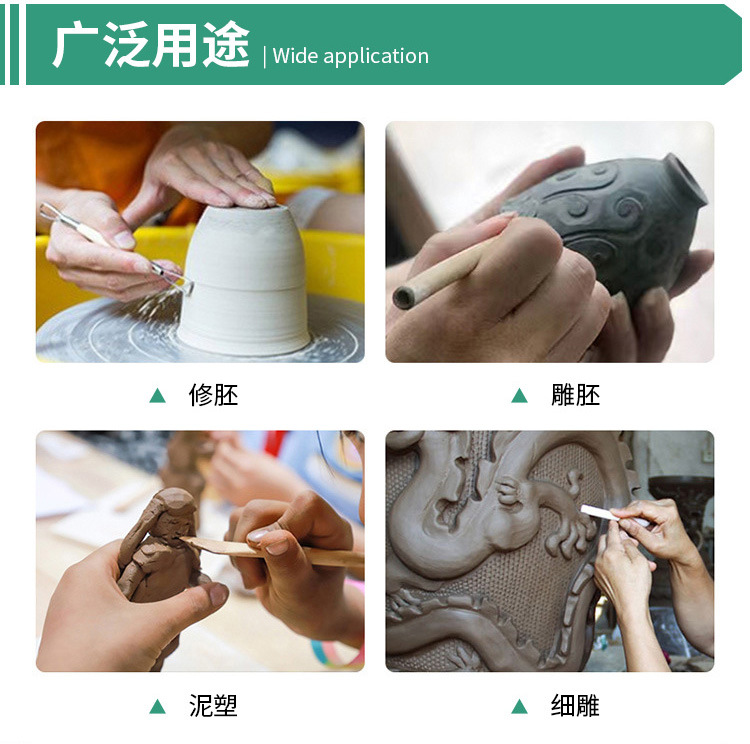 广泛用途 | Wide application

▲ 修胚

▲ 雕胚

▲ 泥塑

▲ 细雕