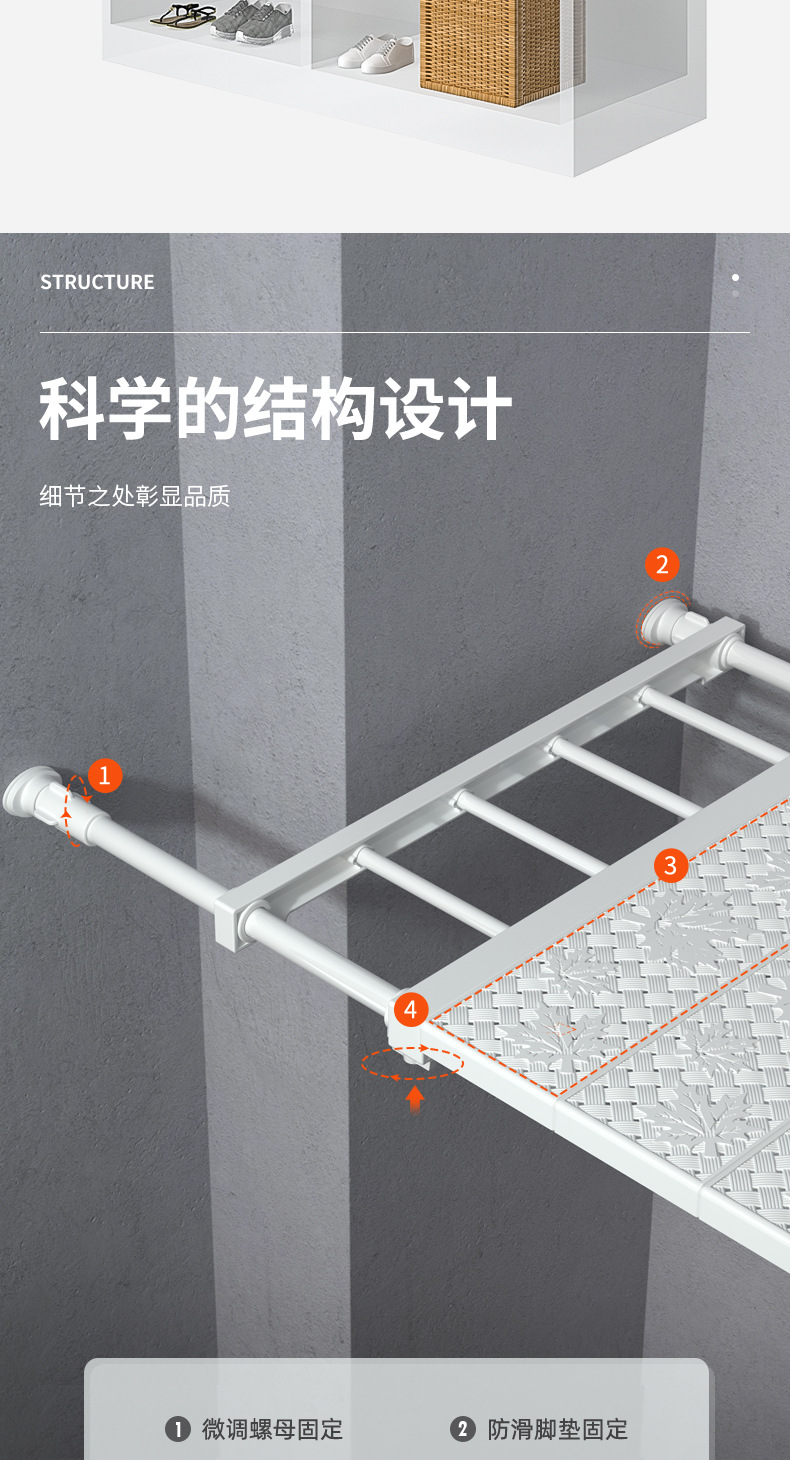 STRUCTURE

科学的结构设计

细节之处彰显品质

2

1

3

4

1 微调螺母固定

2 防滑脚垫固定