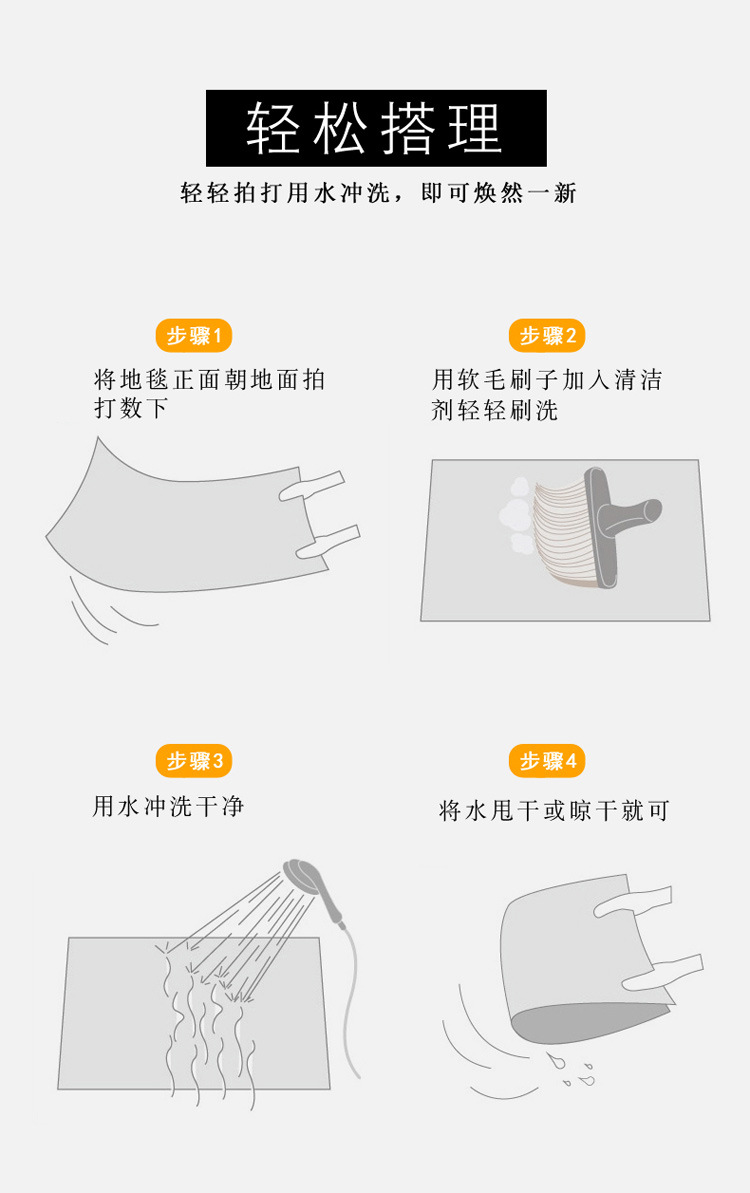 轻松搭理

轻轻拍打用水冲洗，即可焕然一新

步骤1

将地毯正面朝地面拍打数下

步骤2

用软毛刷子加入清洁剂轻轻刷洗

步骤3

用水冲洗干净

步骤4

将水甩干或晾干就可