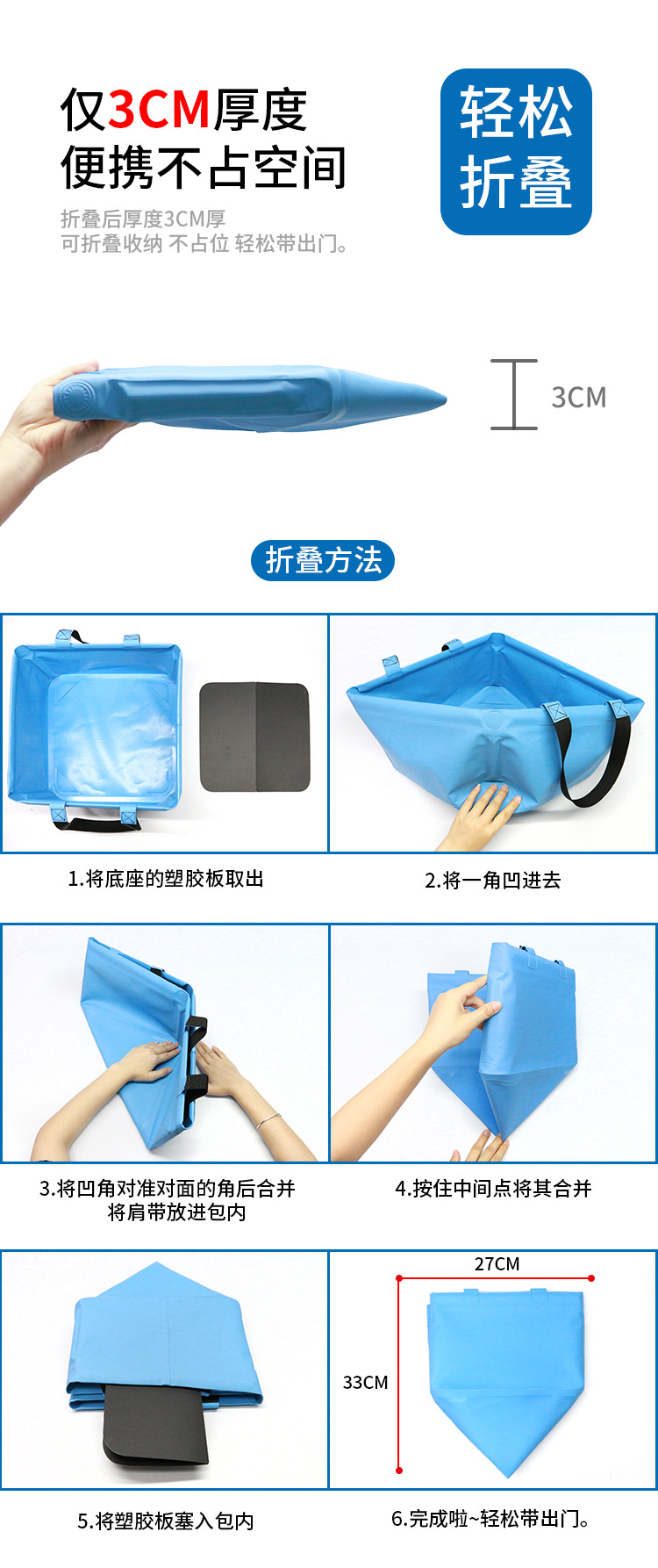 仅3CM厚度
便携不占空间

折叠后厚度3CM厚
可折叠收纳 不占位 轻松带出门。

轻松
折叠

3CM

折叠方法

1.将底座的塑胶板取出

2.将一角凹进去

3.将凹角对准对面的角后合并
将肩带放进包内

4.按住中间点将其合并

5.将塑胶板塞入包内

27CM
33CM

6.完成啦~轻松带出门。