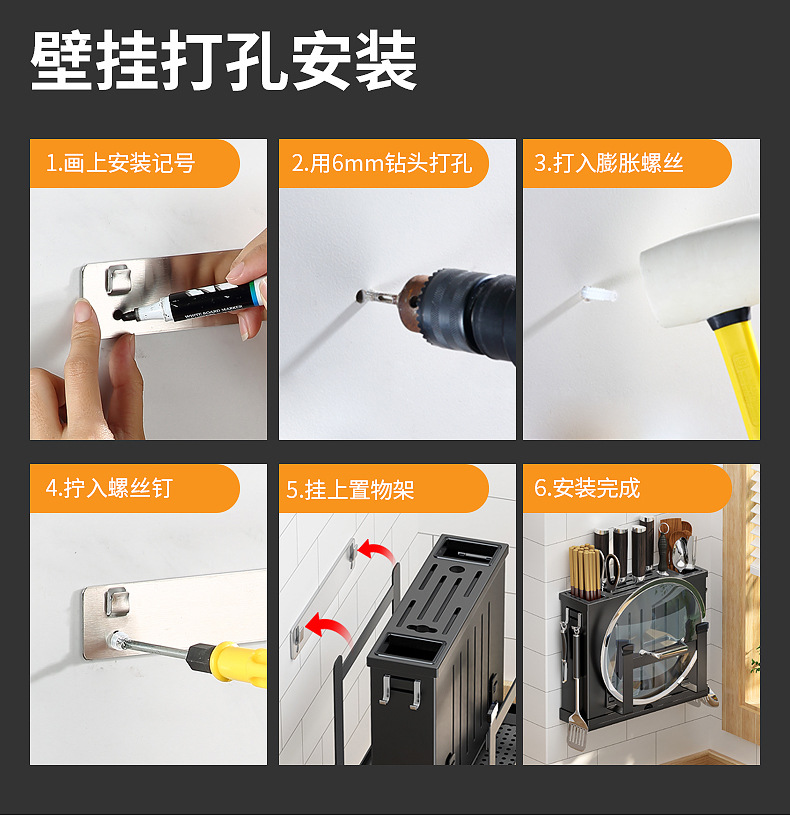 壁挂打孔安装

1.画上安装记号

WHITE BOARD MARKER

2.用6mm钻头打孔

3.打入膨胀螺丝

4.拧入螺丝钉

5.挂上置物架

6.安装完成