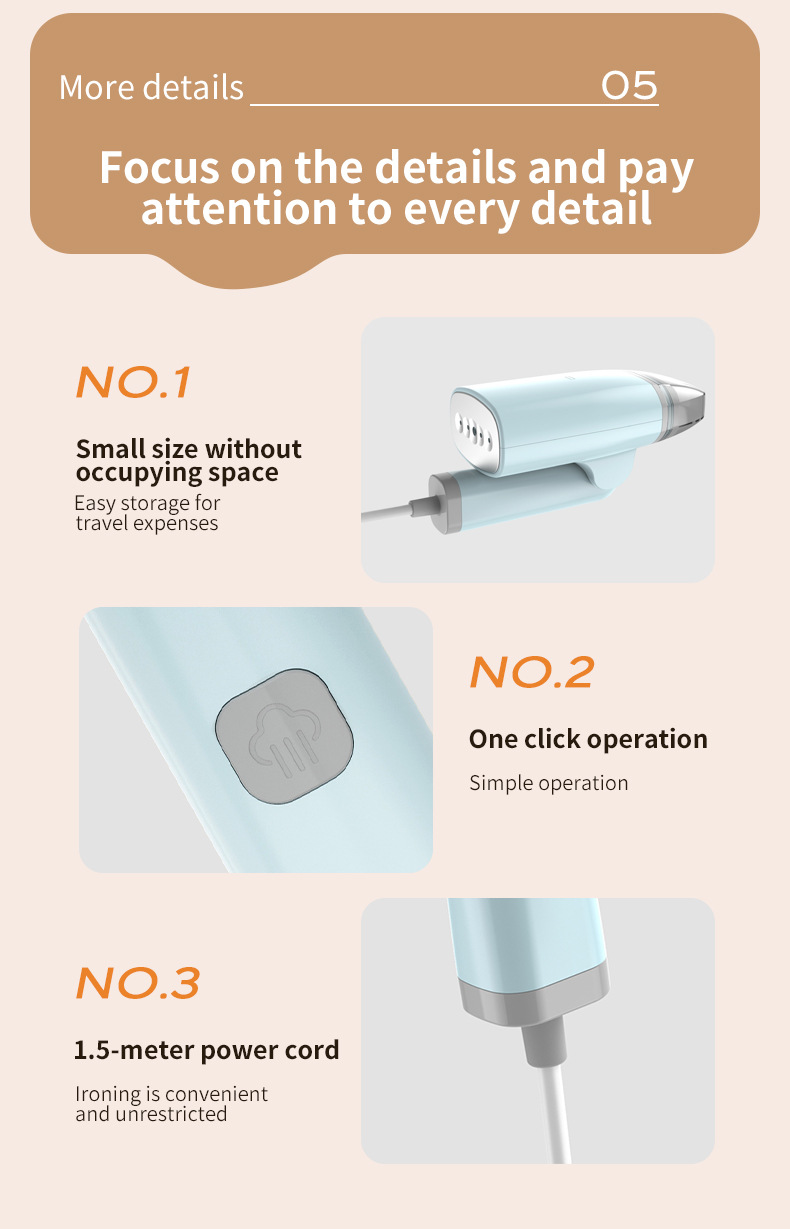 More details 05

Focus on the details and pay attention to every detail

NO.1

Small size without occupying space

Easy storage for travel expenses

NO.2

One click operation

Simple operation

NO.3

1.5-meter power cord

Ironing is convenient and unrestricted