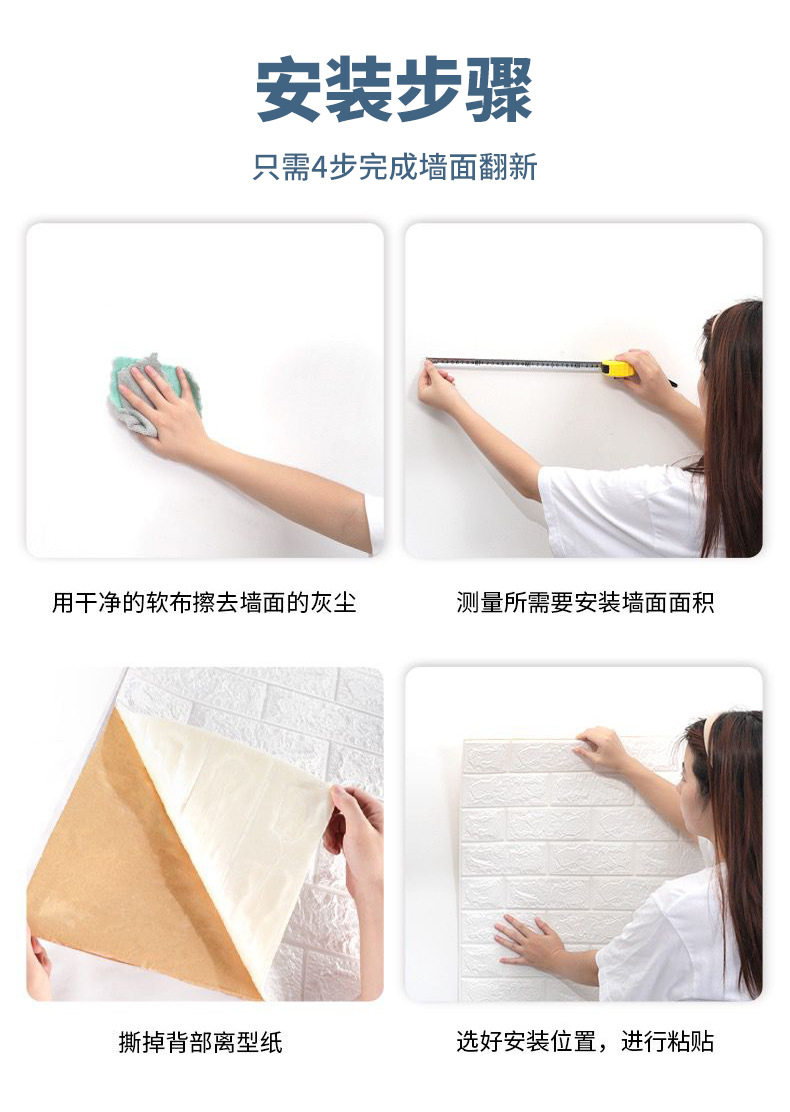 安装步骤

只需4步完成墙面翻新

用干净的软布擦去墙面的灰尘

测量所需要安装墙面面积

撕掉背部离型纸

选好安装位置，进行粘贴