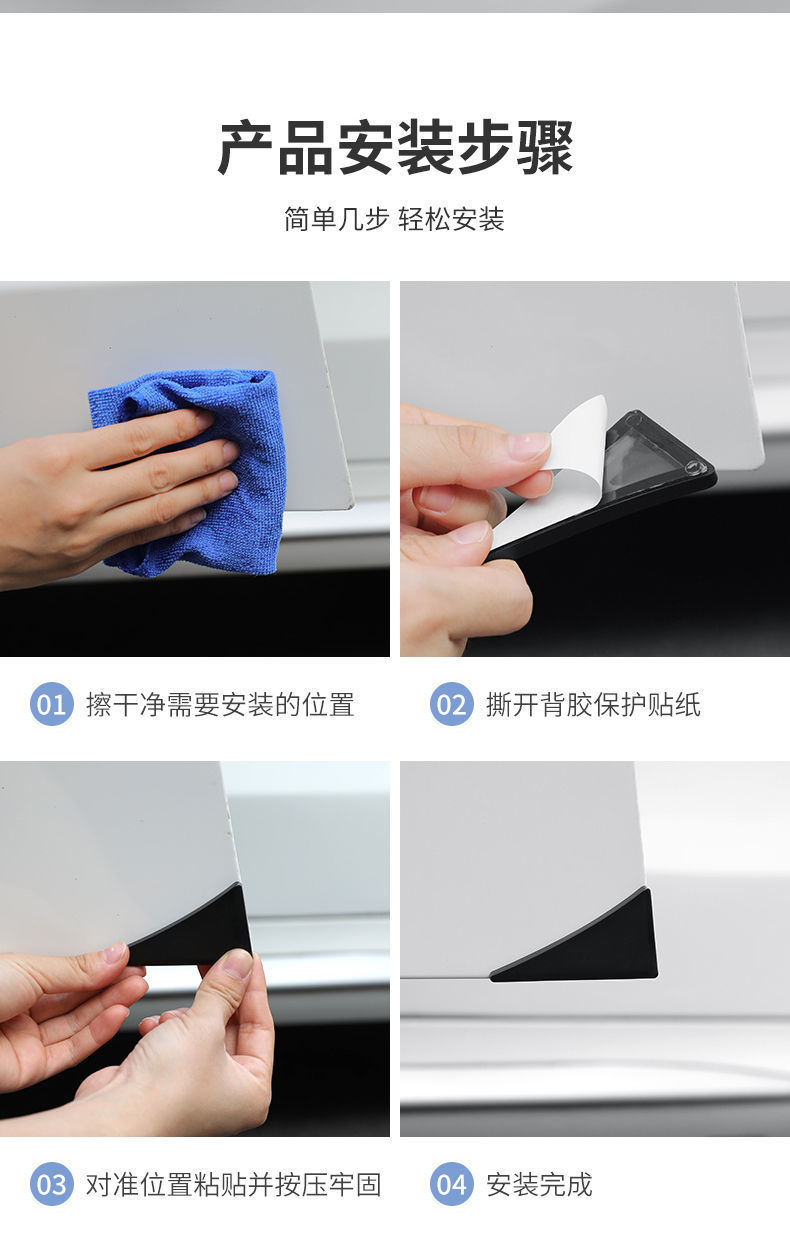 产品安装步骤

简单几步 轻松安装

01 擦干净需要安装的位置

02 撕开背胶保护贴纸

03 对准位置粘贴并按压牢固

04 安装完成