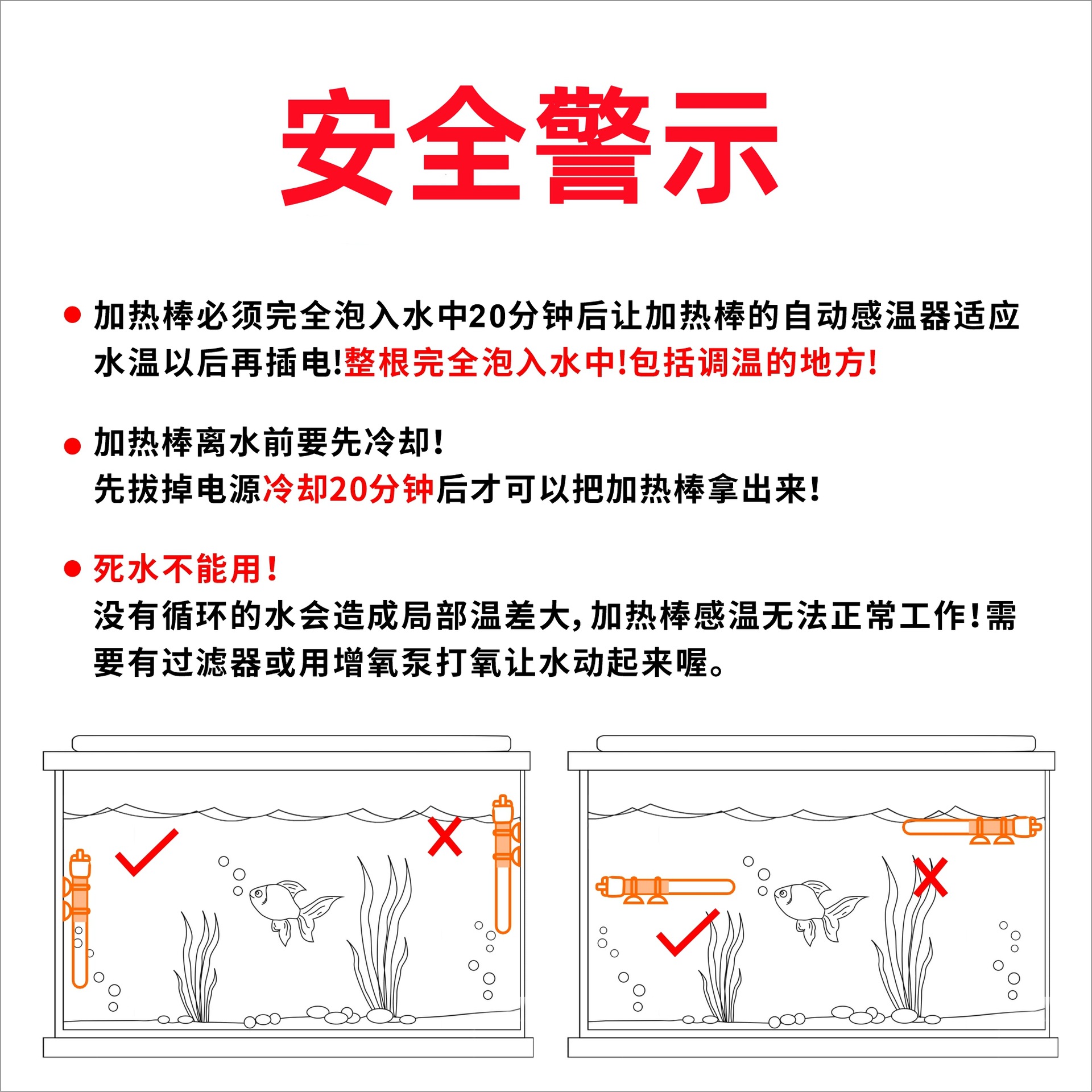 安全警示

● 加热棒必须完全泡入水中20分钟后让加热棒的自动感温器适应水温以后再插电!整根完全泡入水中!包括调温的地方!

● 加热棒离水前要先冷却!
先拔掉电源冷却20分钟后才可以把加热棒拿出来!

● 死水不能用!
没有循环的水会造成局部温差大,加热棒感温无法正常工作!需要有过滤器或用增氧泵打氧让水动起来喔。