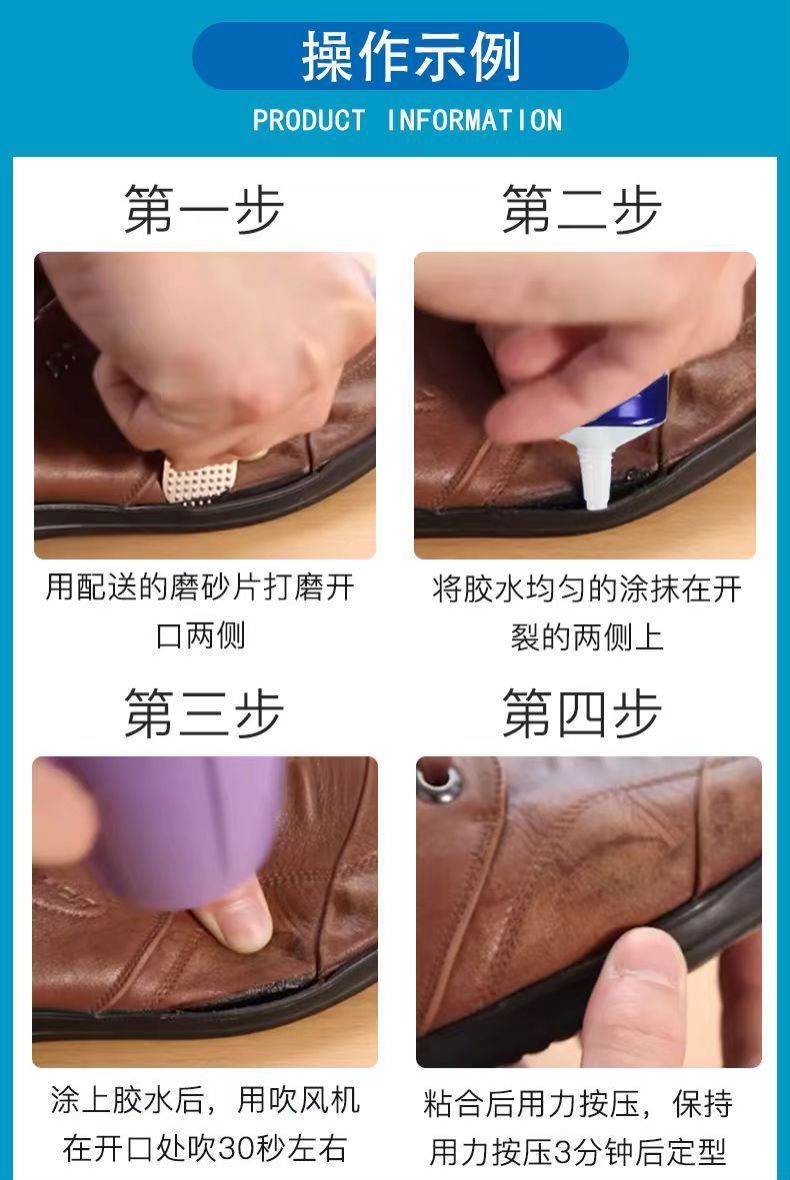 操作示例

PRODUCT INFORMATION

第一步

用配送的磨砂片打磨开口两侧

第二步

将胶水均匀的涂抹在开裂的两侧上

第三步

涂上胶水后，用吹风机在开口处吹30秒左右

第四步

粘合后用力按压，保持用力按压3分钟后定型