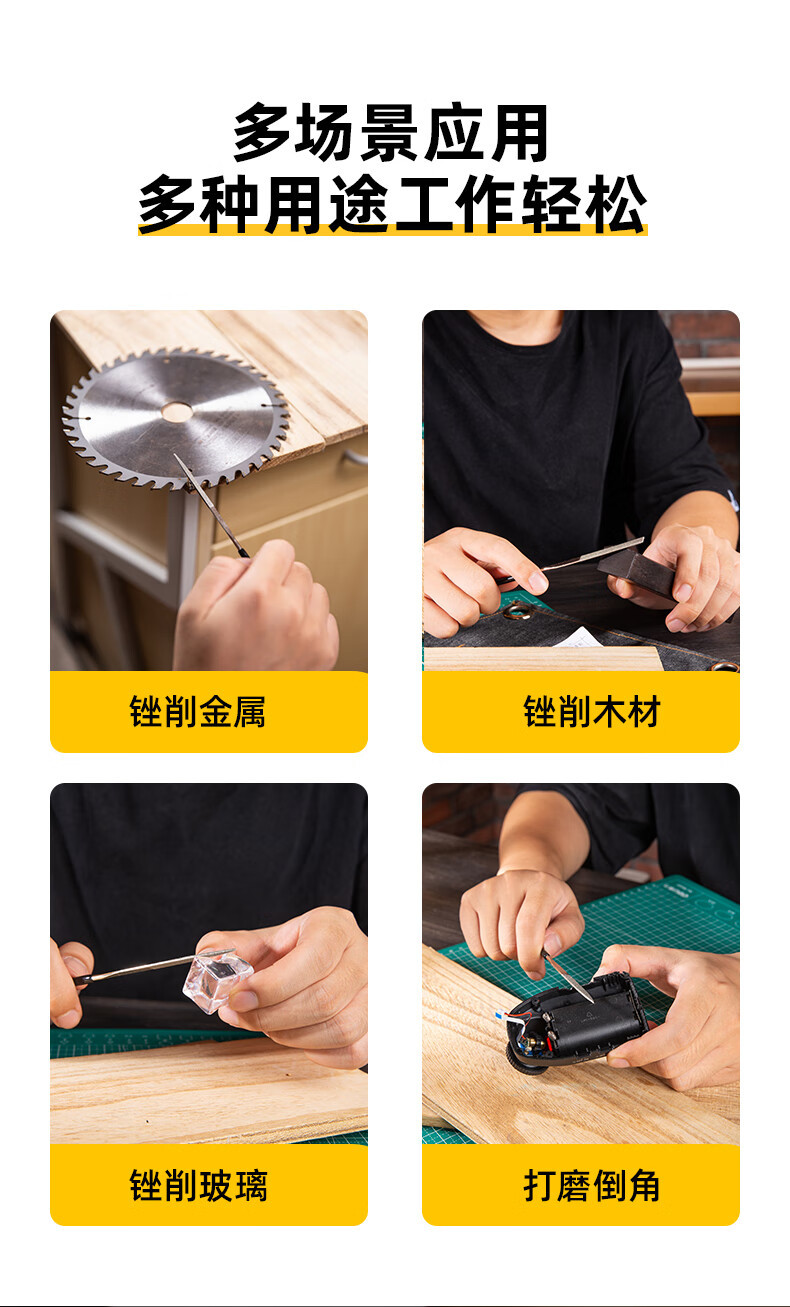 多场景应用
多种用途工作轻松

锉削金属

锉削木材

锉削玻璃

打磨倒角