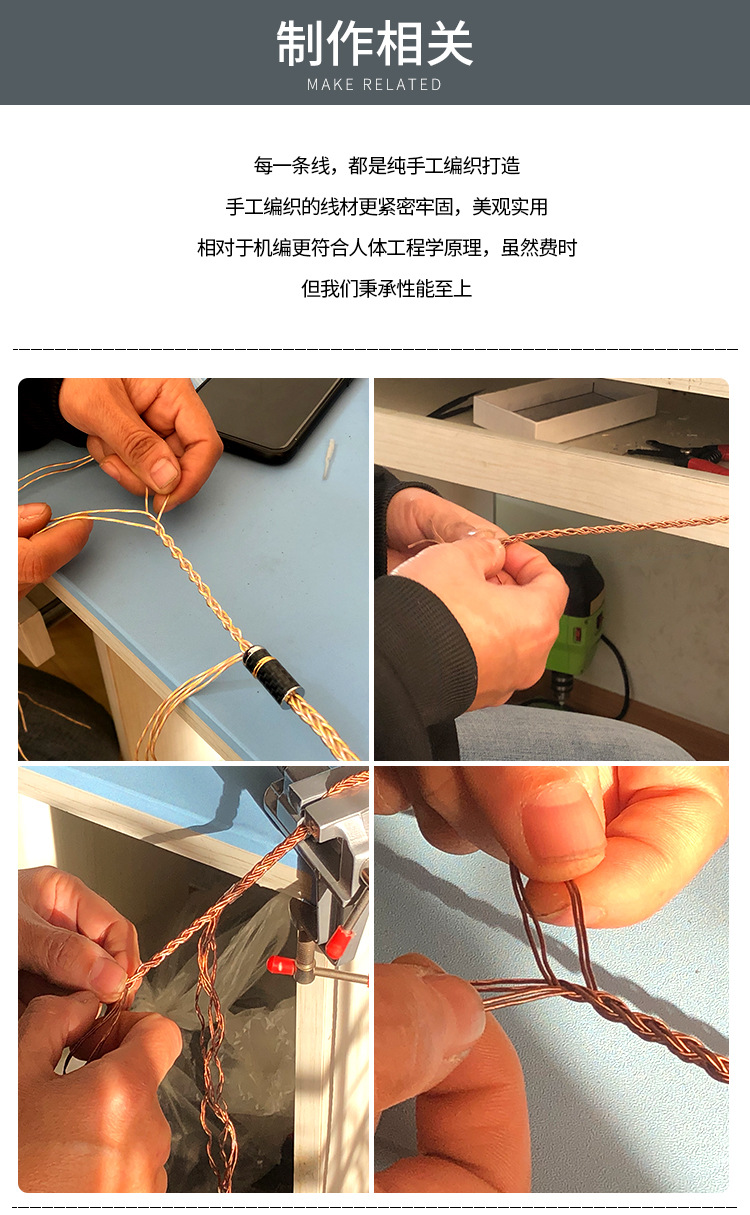 制作相关
MAKE RELATED

每一条线，都是纯手工编织打造
手工编织的线材更紧密牢固，美观实用
相对于机编更符合人体工程学原理，虽然费时
但我们秉承性能至上