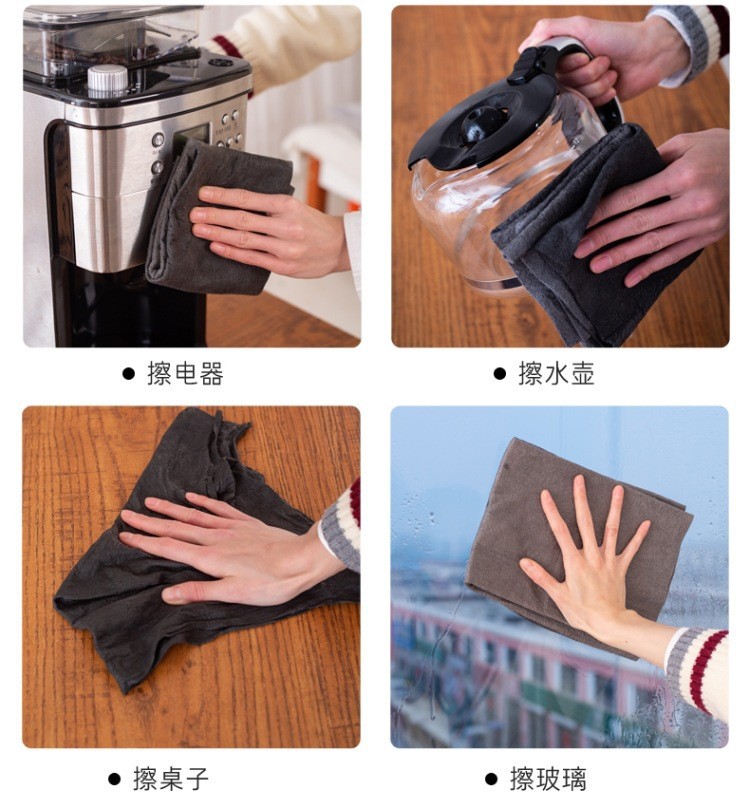 ● 擦电器

● 擦水壶

● 擦桌子

● 擦玻璃