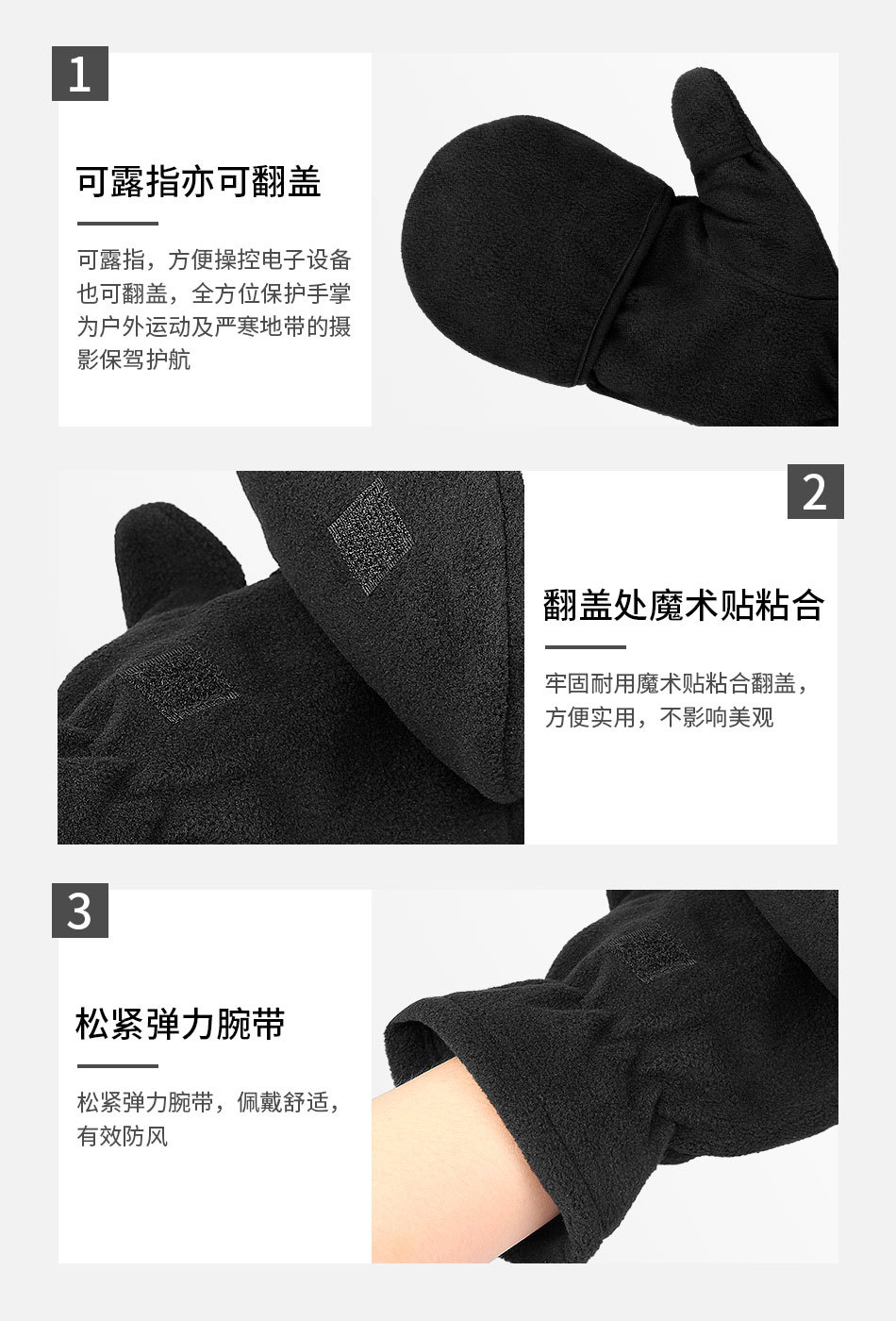 1

可露指亦可翻盖

可露指，方便操控电子设备也可翻盖，全方位保护手掌为户外运动及严寒地带的摄影保驾护航

2

翻盖处魔术贴粘合

牢固耐用魔术贴粘合翻盖，方便实用，不影响美观

3

松紧弹力腕带

松紧弹力腕带，佩戴舒适，有效防风