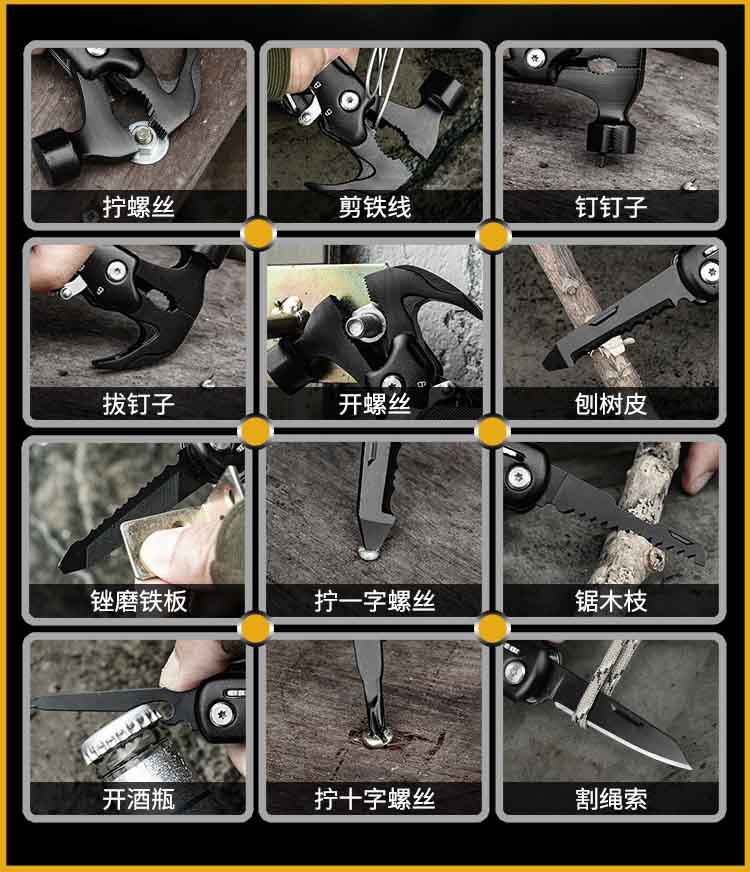 拧螺丝

剪铁线

钉钉子

拔钉子

开螺丝

刨树皮

锉磨铁板

拧一字螺丝

锯木枝

开酒瓶

拧十字螺丝

割绳索