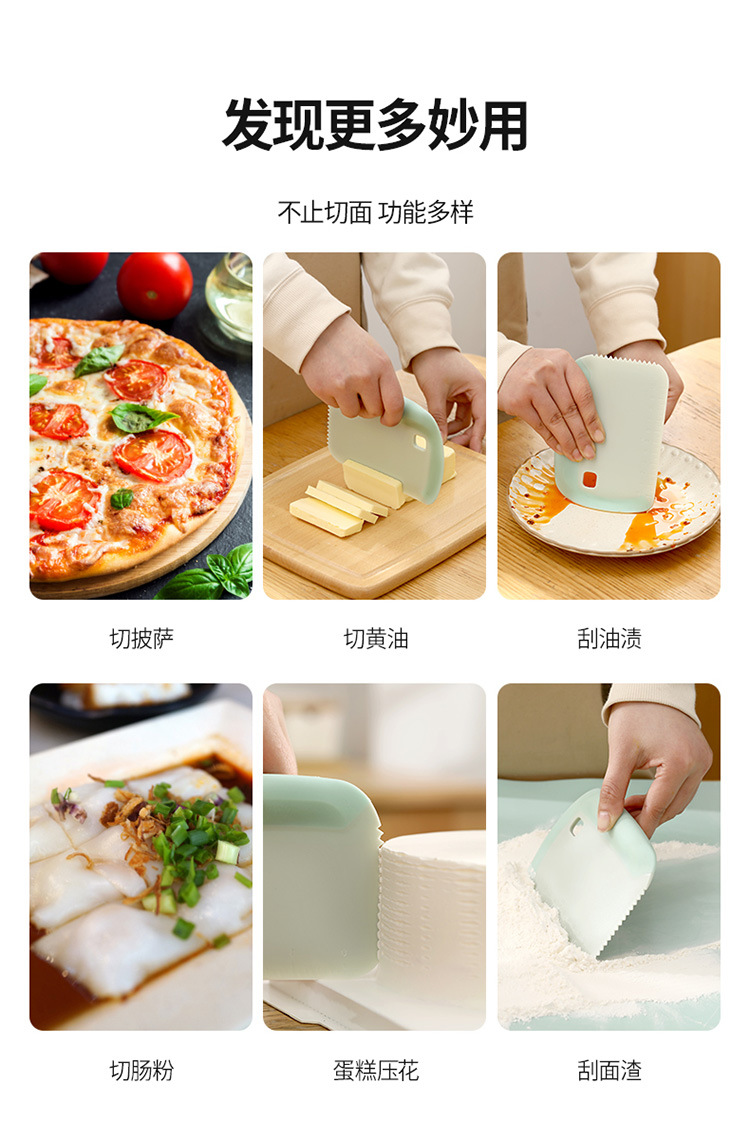 发现更多妙用

不止切面 功能多样

切披萨

切黄油

刮油渍

切肠粉

蛋糕压花

刮面渣