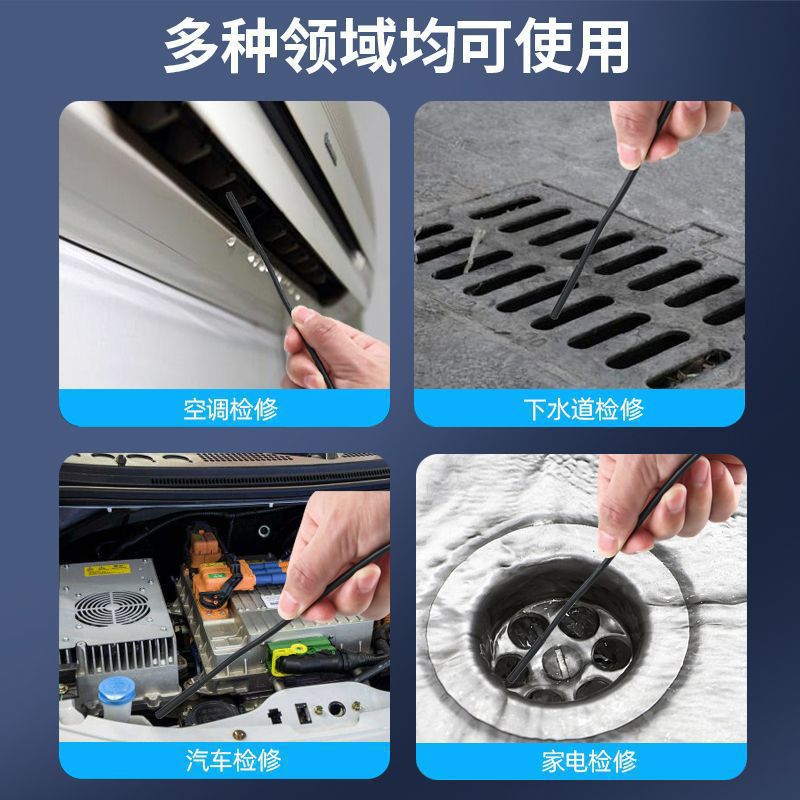 多种领域均可使用

空调检修

下水道检修

汽车检修

家电检修