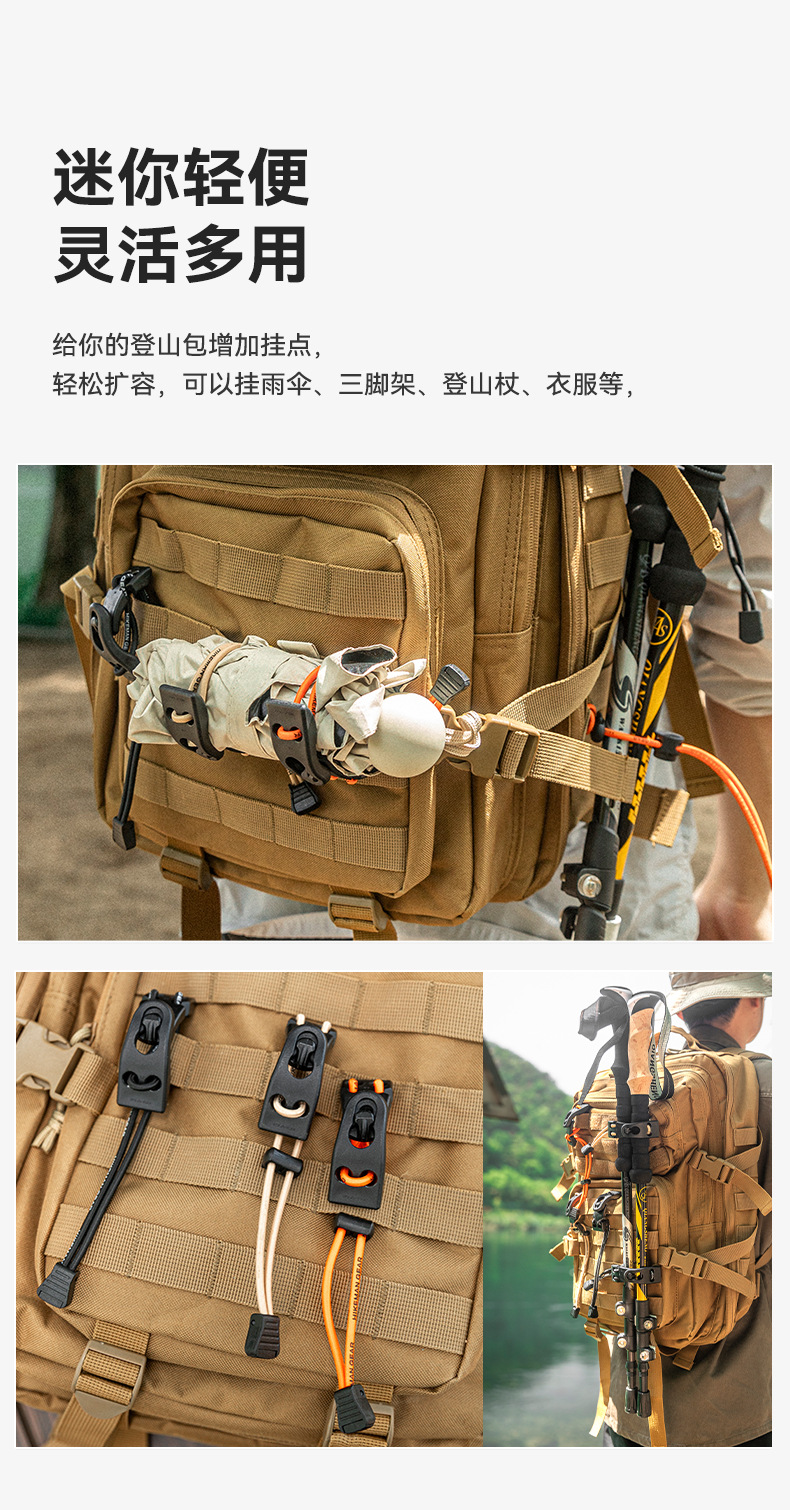 迷你轻便
灵活多用

给你的登山包增加挂点，
轻松扩容，可以挂雨伞、三脚架、登山杖、衣服等，