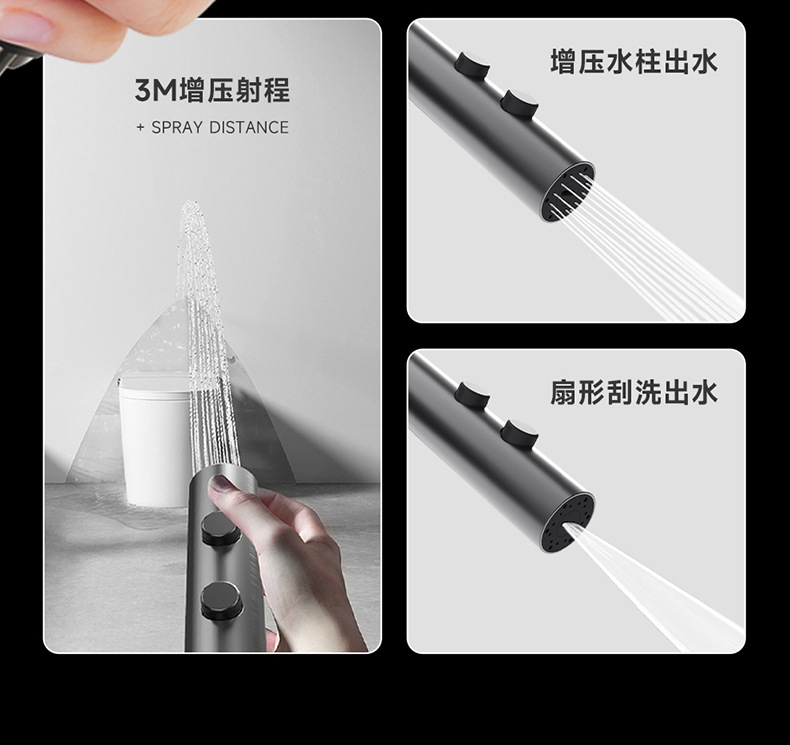 3M增压射程

+ SPRAY DISTANCE

增压水柱出水

扇形刮洗出水