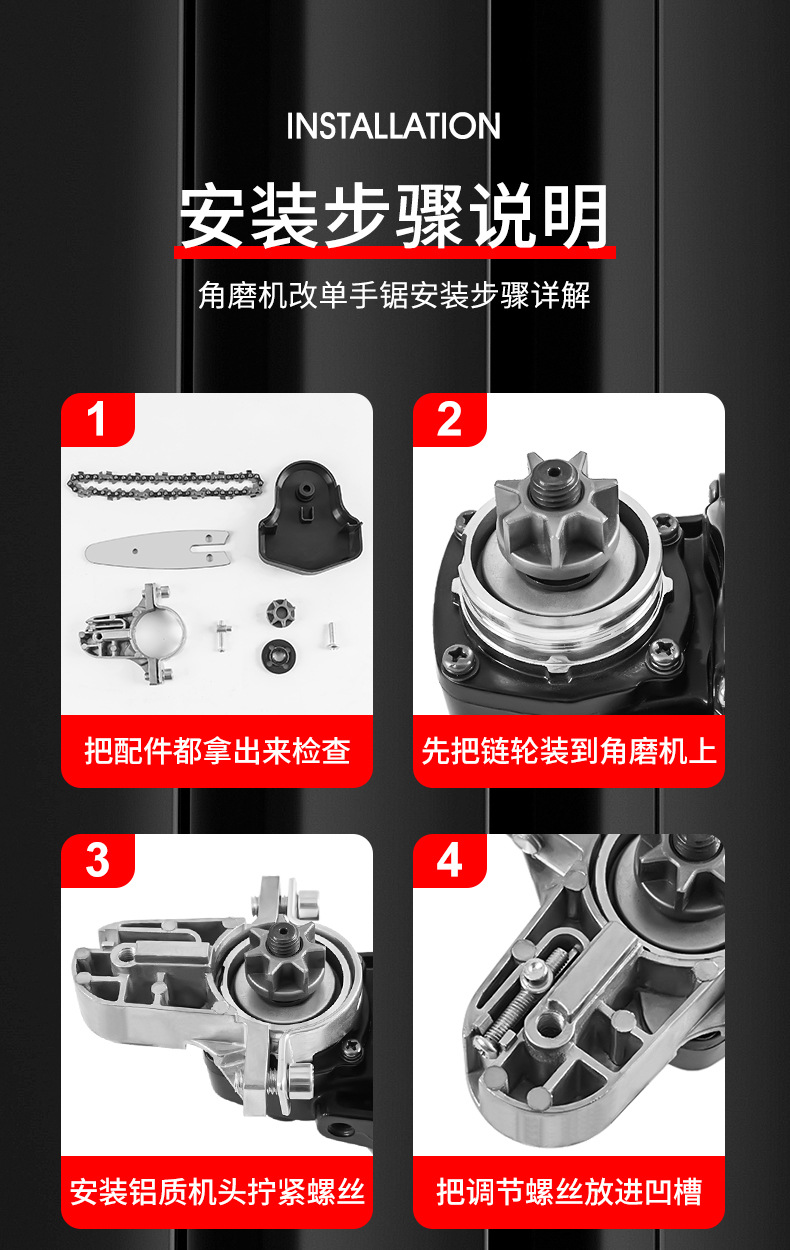 INSTALLATION

安装步骤说明

角磨机改单手锯安装步骤详解

1

把配件都拿出来检查

2

先把链轮装到角磨机上

3

安装铝质机头拧紧螺丝

4

把调节螺丝放进凹槽