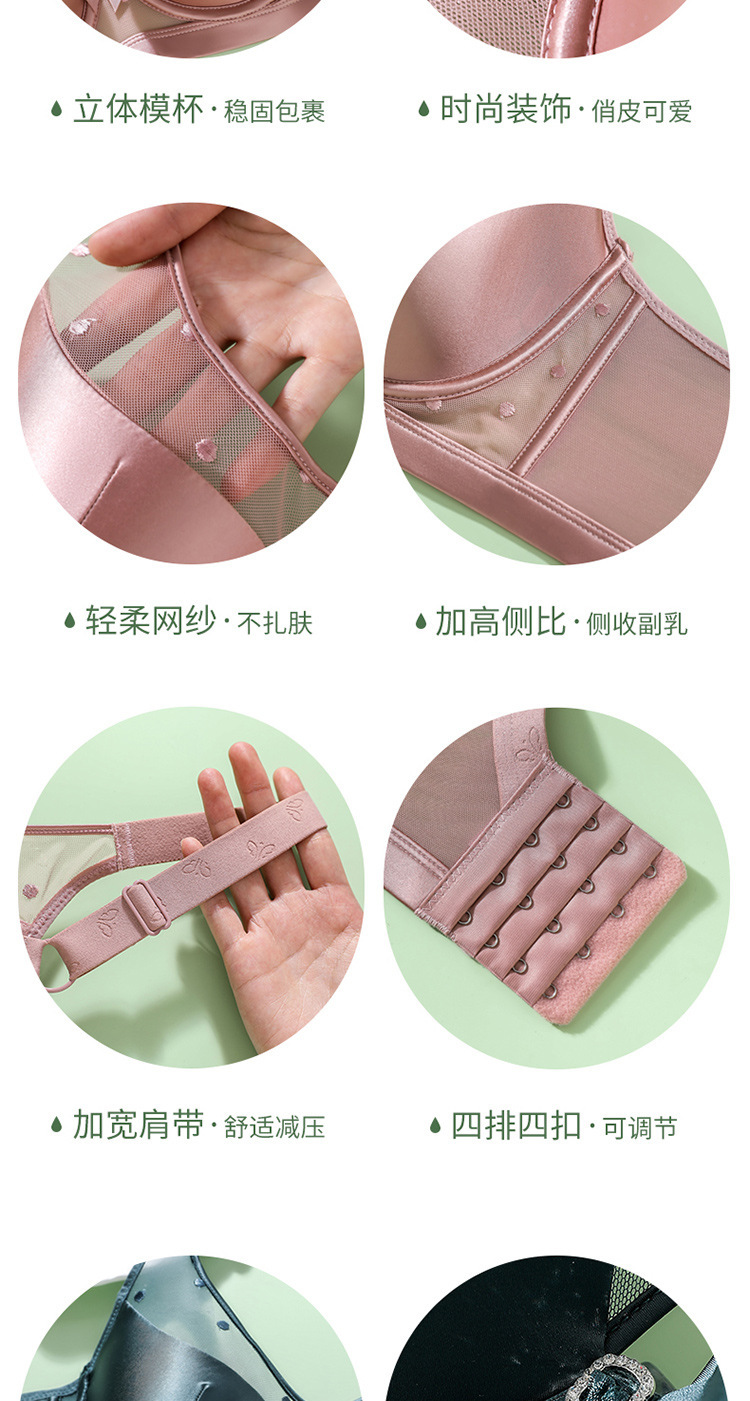 立体模杯 · 稳固包裹

时尚装饰 · 俏皮可爱

轻柔网纱 · 不扎肤

加高侧比 · 侧收副乳

加宽肩带 · 舒适减压

四排四扣 · 可调节