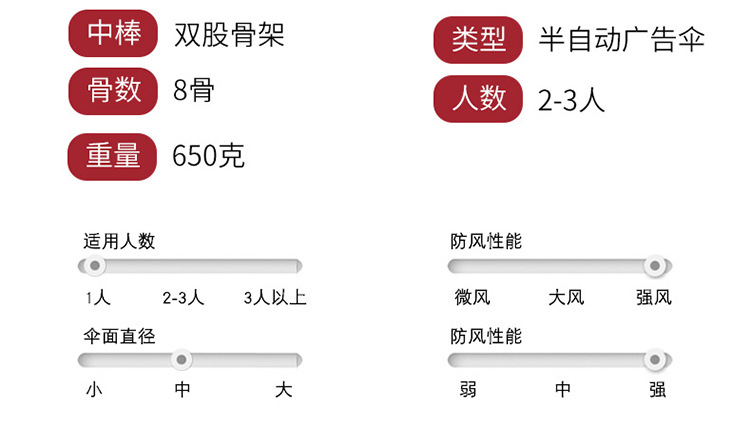 中棒 双股骨架

骨数 8骨

重量 650克

类型 半自动广告伞

人数 2-3人

适用人数

1人 2-3人 3人以上

伞面直径

小 中 大

防风性能

微风 大风 强风

防风性能

弱 中 强