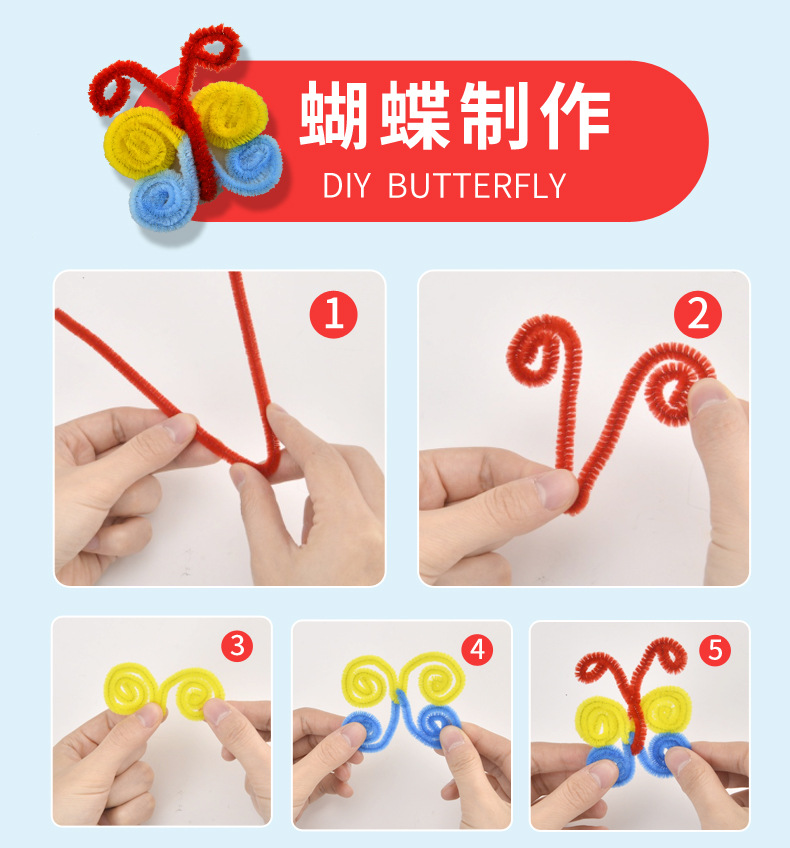 蝴蝶制作
DIY BUTTERFLY

1

2

3

4

5