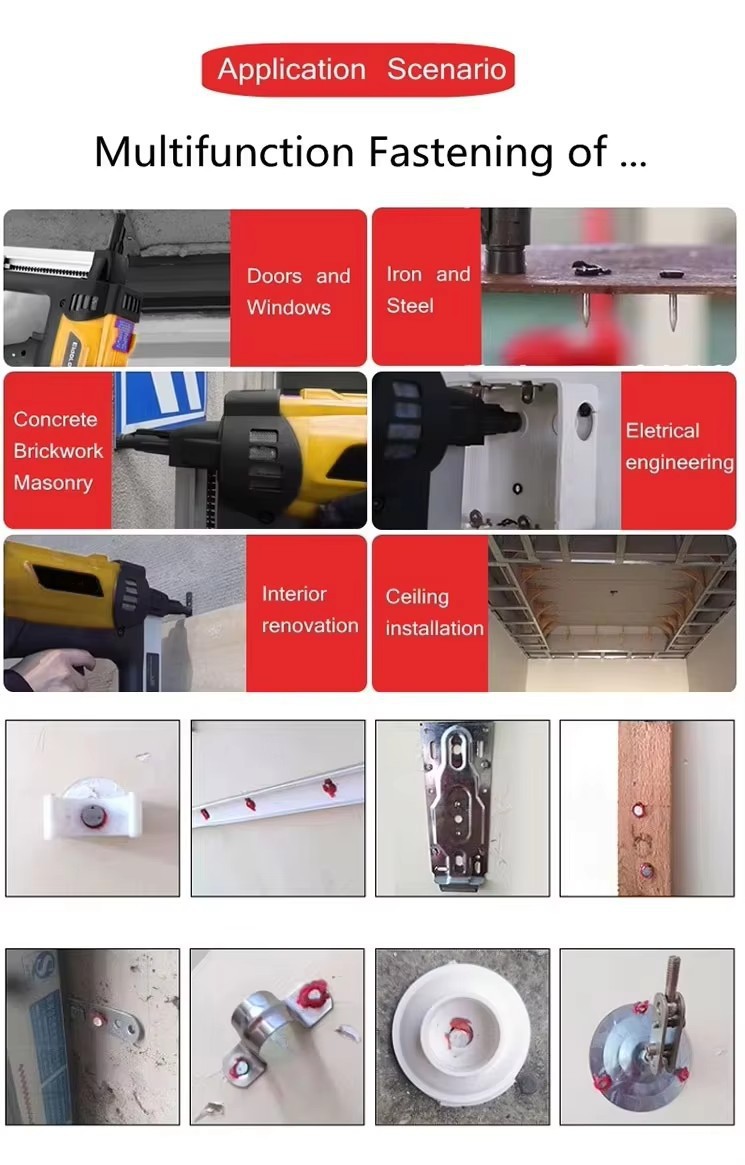 Application Scenario

Multifunction Fastening of ...

Doors and Windows

Iron and Steel

Concrete Brickwork Masonry

Eletrical engineering

Interior renovation

Ceiling installation