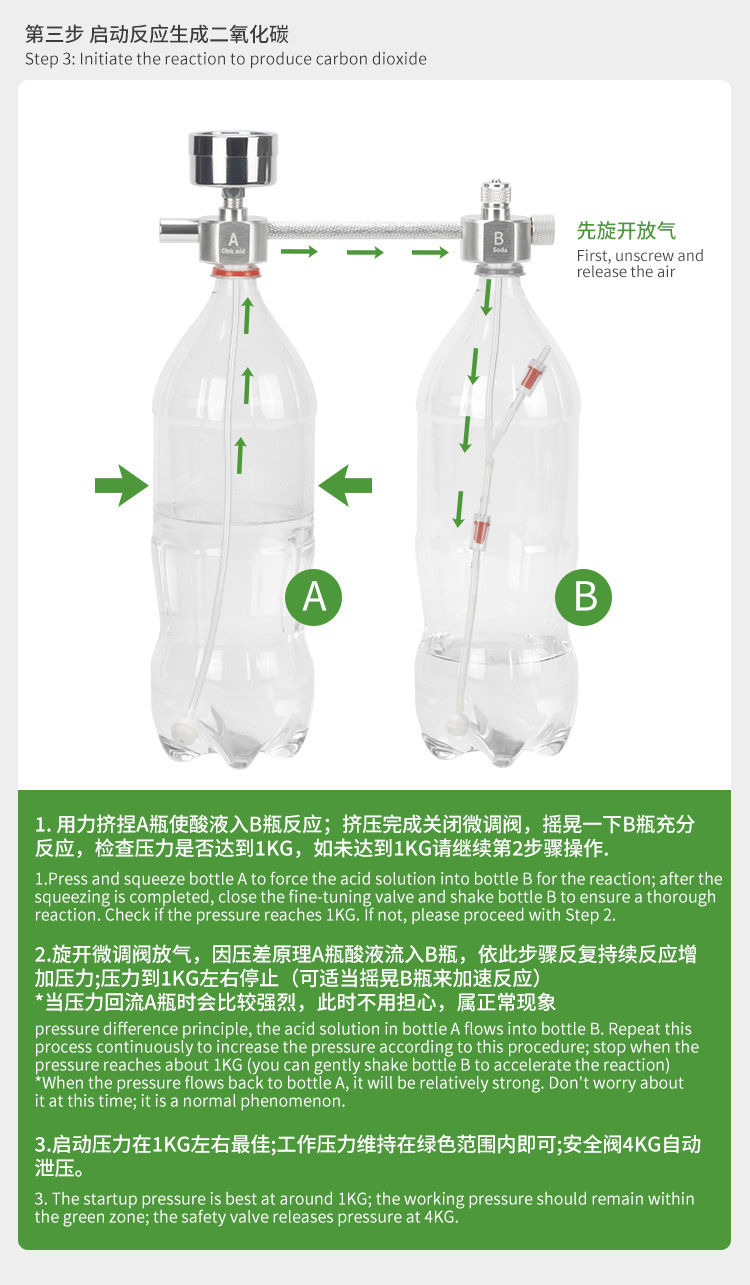 第三步 启动反应生成二氧化碳
Step 3: Initiate the reaction to produce carbon dioxide

A
Citric acid

B
Soda

先旋开放气
First, unscrew and release the air

A

B

1. 用力挤捏A瓶使酸液入B瓶反应；挤压完成关闭微调阀，摇晃一下B瓶充分反应，检查压力是否达到1KG，如未达到1KG请继续第2步骤操作.

1.Press and squeeze bottle A to force the acid solution into bottle B for the reaction; after the squeezing is completed, close the fine-tuning valve and shake bottle B to ensure a thorough reaction. Check if the pressure reaches 1KG. If not, please proceed with Step 2.

2.旋开微调阀放气，因压差原理A瓶酸液流入B瓶，依此步骤反复持续反应增加压力;压力到1KG左右停止（可适当摇晃B瓶来加速反应）
*当压力回流A瓶时会比较强烈，此时不用担心，属正常现象

pressure difference principle, the acid solution in bottle A flows into bottle B. Repeat this process continuously to increase the pressure according to this procedure; stop when the pressure reaches about 1KG (you can gently shake bottle B to accelerate the reaction)
*When the pressure flows back to bottle A, it will be relatively strong. Don't worry about it at this time; it is a normal phenomenon.

3.启动压力在1KG左右最佳;工作压力维持在绿色范围内即可;安全阀4KG自动泄压。

3. The startup pressure is best at around 1KG; the working pressure should remain within the green zone; the safety valve releases pressure at 4KG.