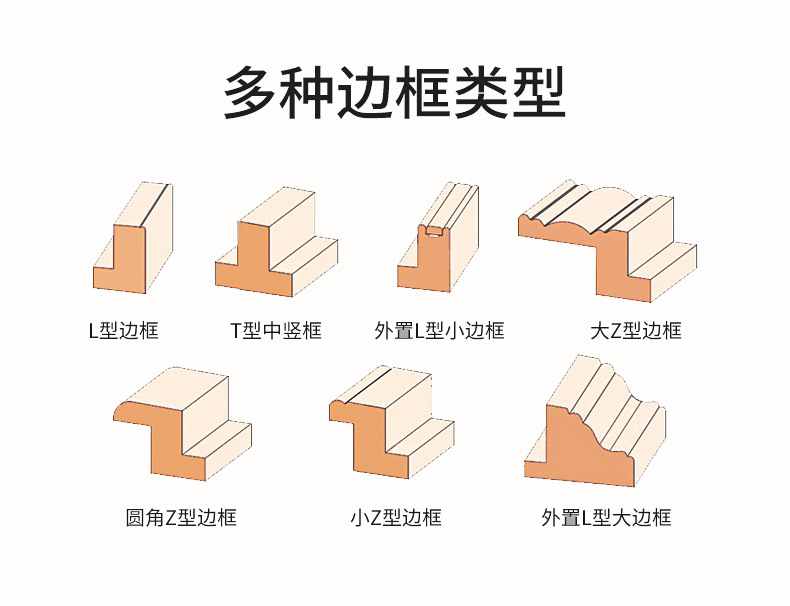 多种边框类型

L型边框

T型中竖框

外置L型小边框

大Z型边框

圆角Z型边框

小Z型边框

外置L型大边框