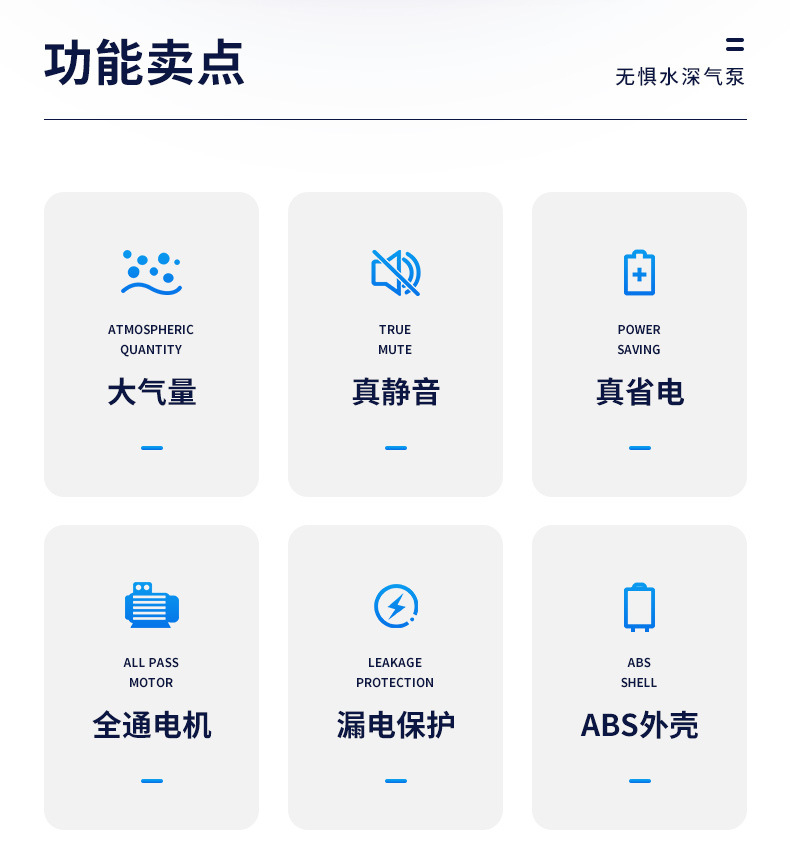 功能卖点

无惧水深气泵

ATMOSPHERIC QUANTITY

大气量

TRUE MUTE

真静音

POWER SAVING

真省电

ALL PASS MOTOR

全通电机

LEAKAGE PROTECTION

漏电保护

ABS SHELL

ABS外壳