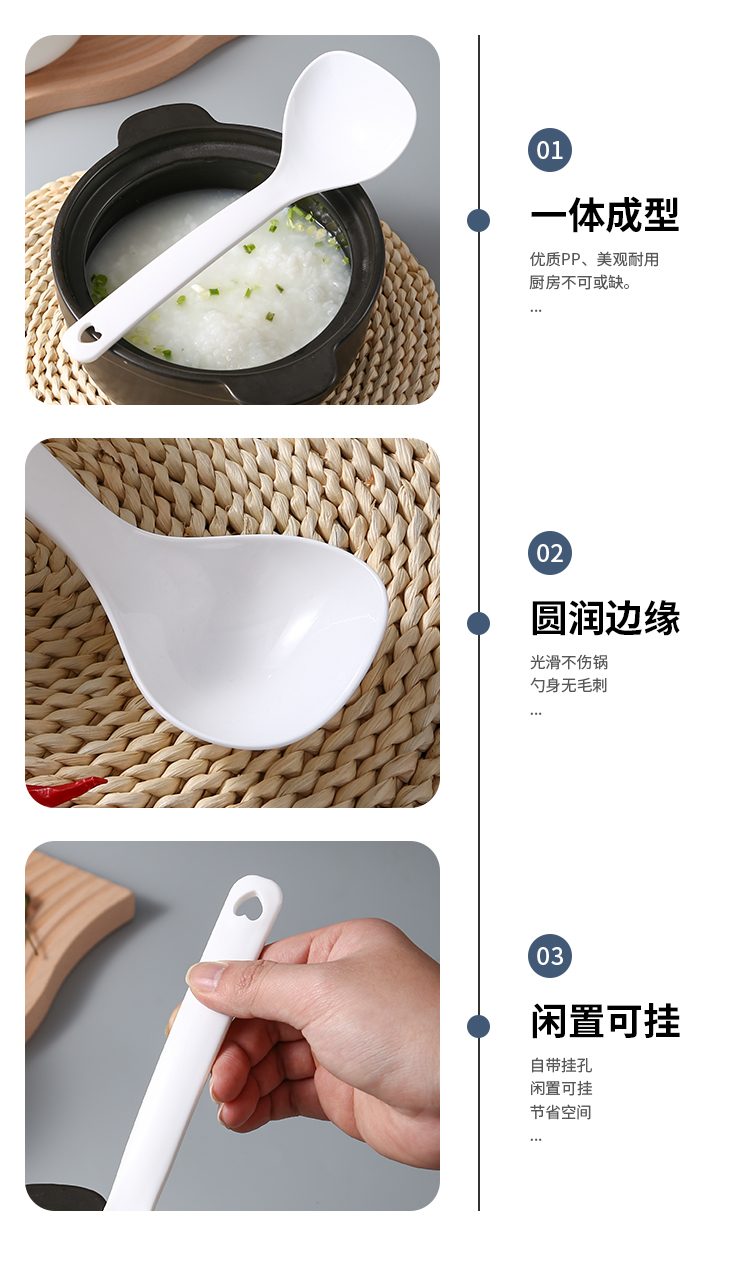 01
一体成型
优质PP、美观耐用
厨房不可或缺。
...

02
圆润边缘
光滑不伤锅
勺身无毛刺
...

03
闲置可挂
自带挂孔
闲置可挂
节省空间
...