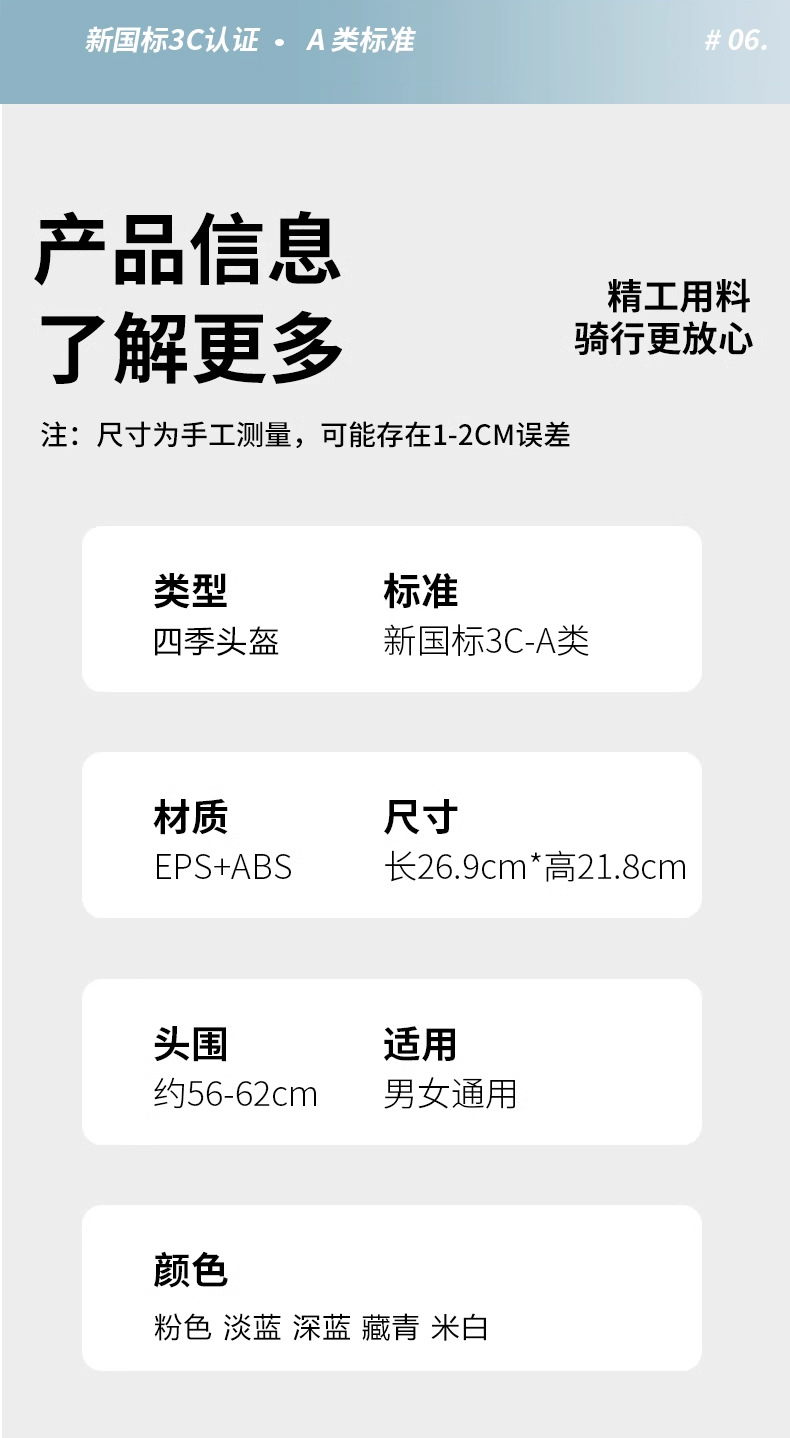 新国标3C认证 • A类标准

# 06.

产品信息
了解更多

精工用料
骑行更放心

注：尺寸为手工测量，可能存在1-2CM误差

类型
四季头盔

标准
新国标3C-A类

材质
EPS+ABS

尺寸
长26.9cm*高21.8cm

头围
约56-62cm

适用
男女通用

颜色
粉色 淡蓝 深蓝 藏青 米白