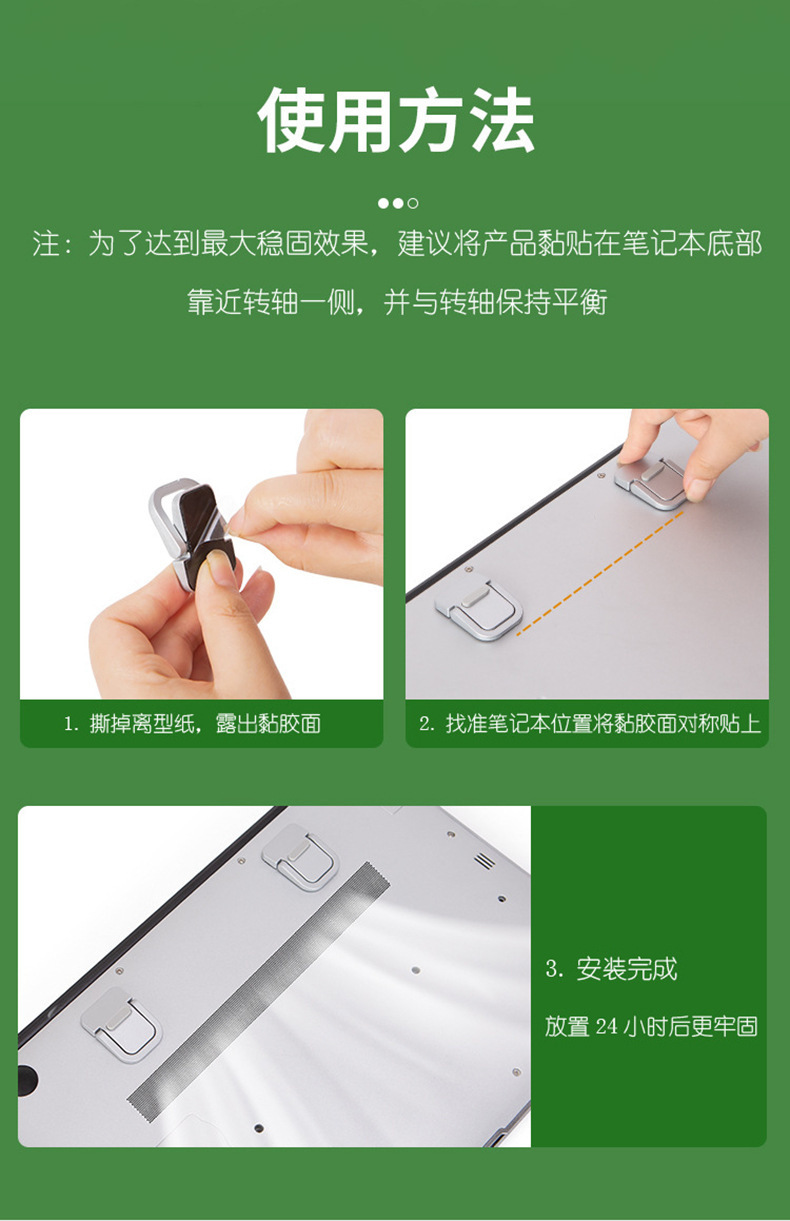 使用方法

注：为了达到最大稳固效果，建议将产品黏贴在笔记本底部靠近转轴一侧，并与转轴保持平衡

1. 撕掉离型纸，露出黏胶面

2. 找准笔记本位置将黏胶面对称贴上

3. 安装完成

放置 24 小时后更牢固