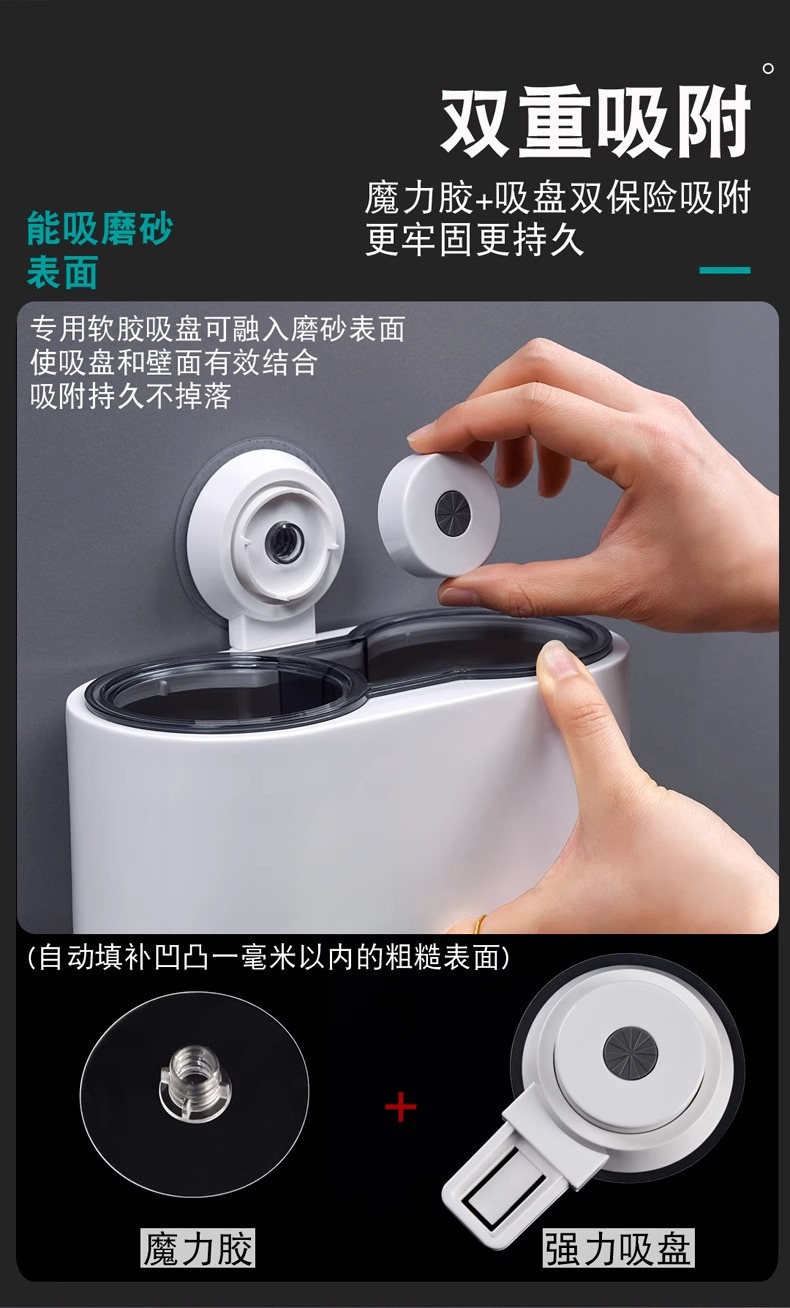 双重吸附

魔力胶+吸盘双保险吸附
更牢固更持久

能吸磨砂
表面

专用软胶吸盘可融入磨砂表面
使吸盘和壁面有效结合
吸附持久不掉落

(自动填补凹凸一毫米以内的粗糙表面)

+

魔力胶

强力吸盘