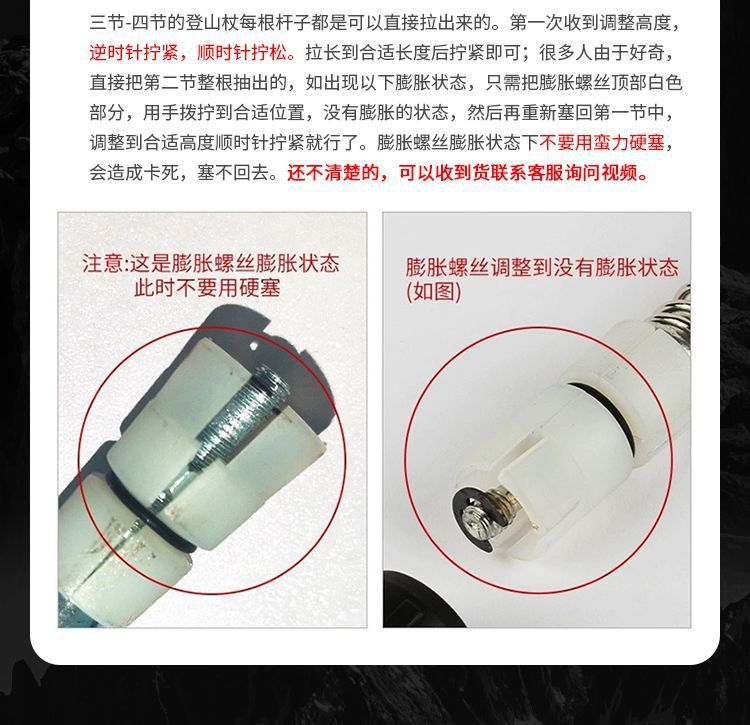 三节-四节的登山杖每根杆子都是可以直接拉出来的。第一次收到调整高度，逆时针拧紧，顺时针拧松。拉长到合适长度后拧紧即可；很多人由于好奇，直接把第二节整根抽出的，如出现以下膨胀状态，只需把膨胀螺丝顶部白色部分，用手拨拧到合适位置，没有膨胀的状态，然后再重新塞回第一节中，调整到合适高度顺时针拧紧就行了。膨胀螺丝膨胀状态下不要用蛮力硬塞，会造成卡死，塞不回去。还不清楚的，可以收到货联系客服询问视频。

注意:这是膨胀螺丝膨胀状态
此时不要用硬塞

膨胀螺丝调整到没有膨胀状态
(如图)