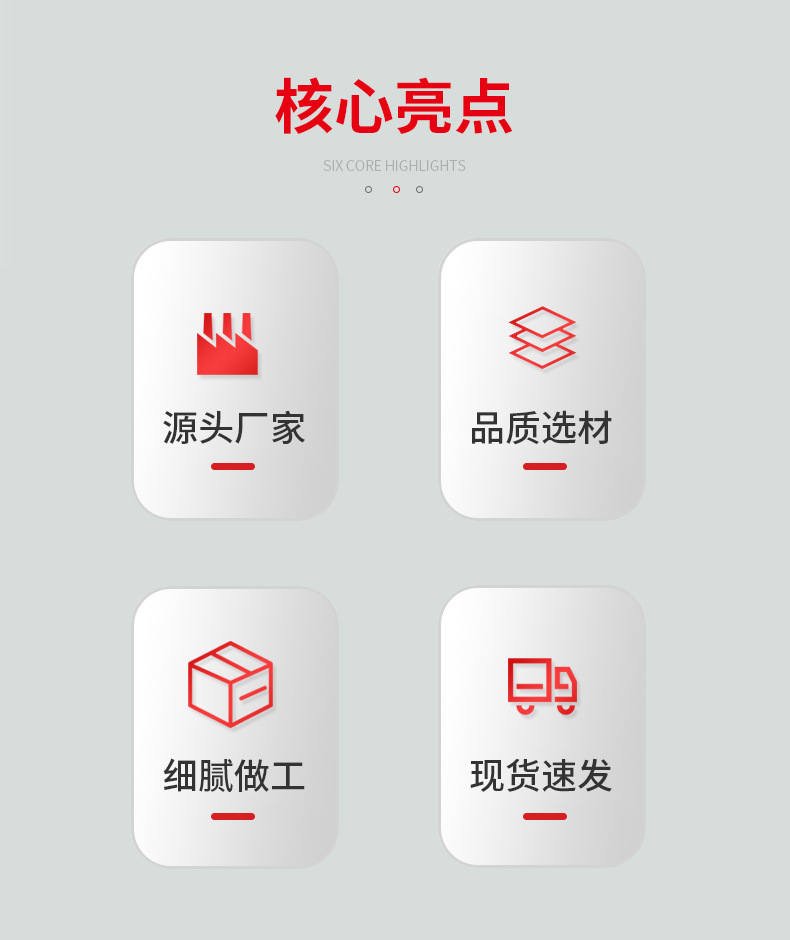 核心亮点

SIX CORE HIGHLIGHTS

源头厂家

品质选材

细腻做工

现货速发