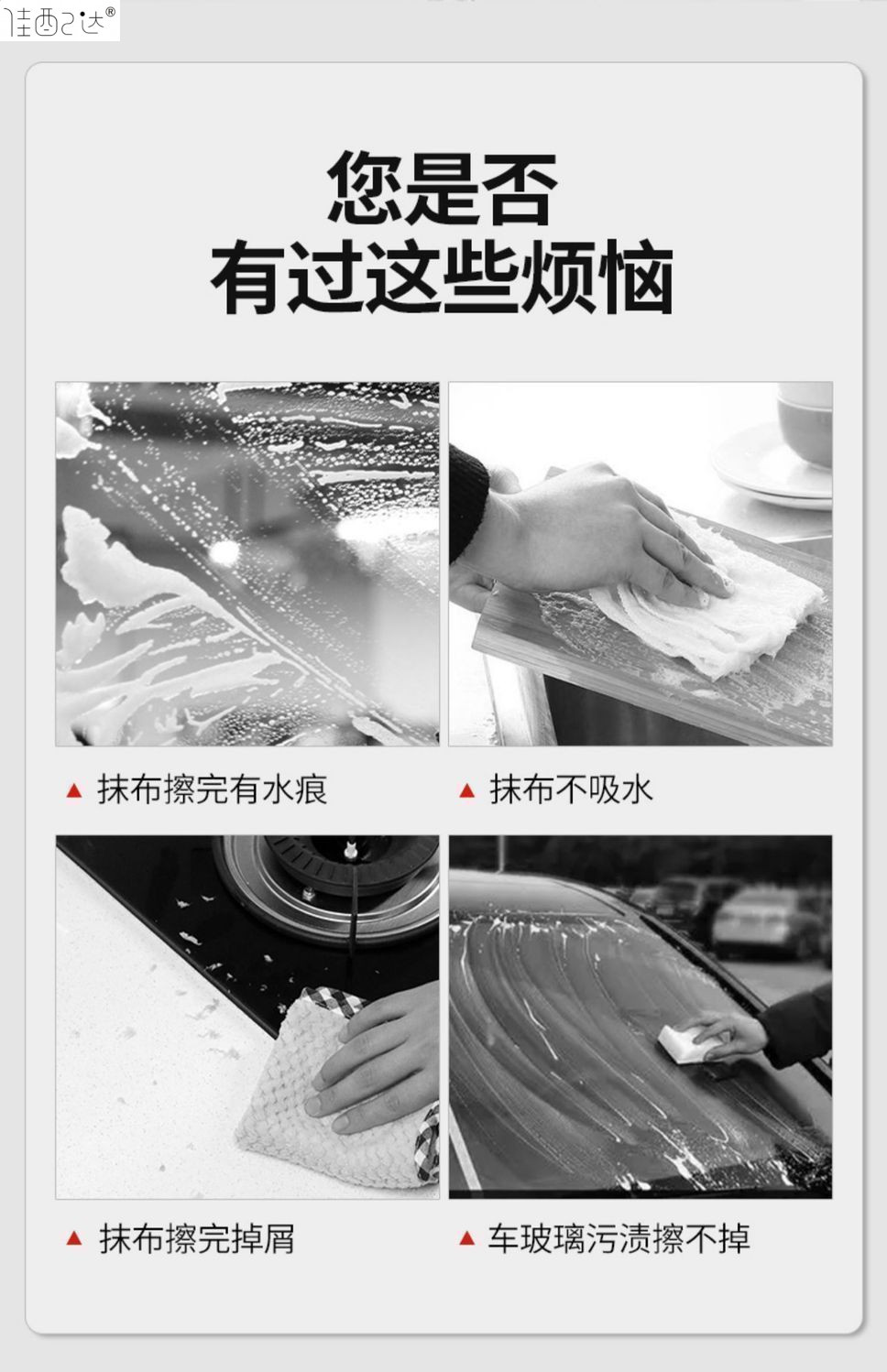 佳西达®

您是否
有过这些烦恼

▲ 抹布擦完有水痕

▲ 抹布不吸水

▲ 抹布擦完掉屑

▲ 车玻璃污渍擦不掉