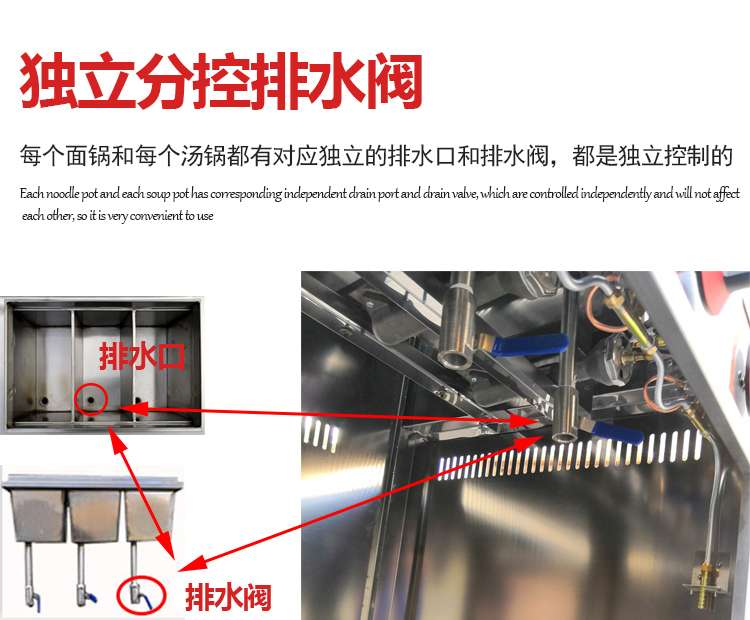 独立分控排水阀

每个面锅和每个汤锅都有对应独立的排水口和排水阀，都是独立控制的

Each noodle pot and each soup pot has corresponding independent drain port and drain valve, which are controlled independently and will not affect each other, so it is very convenient to use

排水口

排水阀