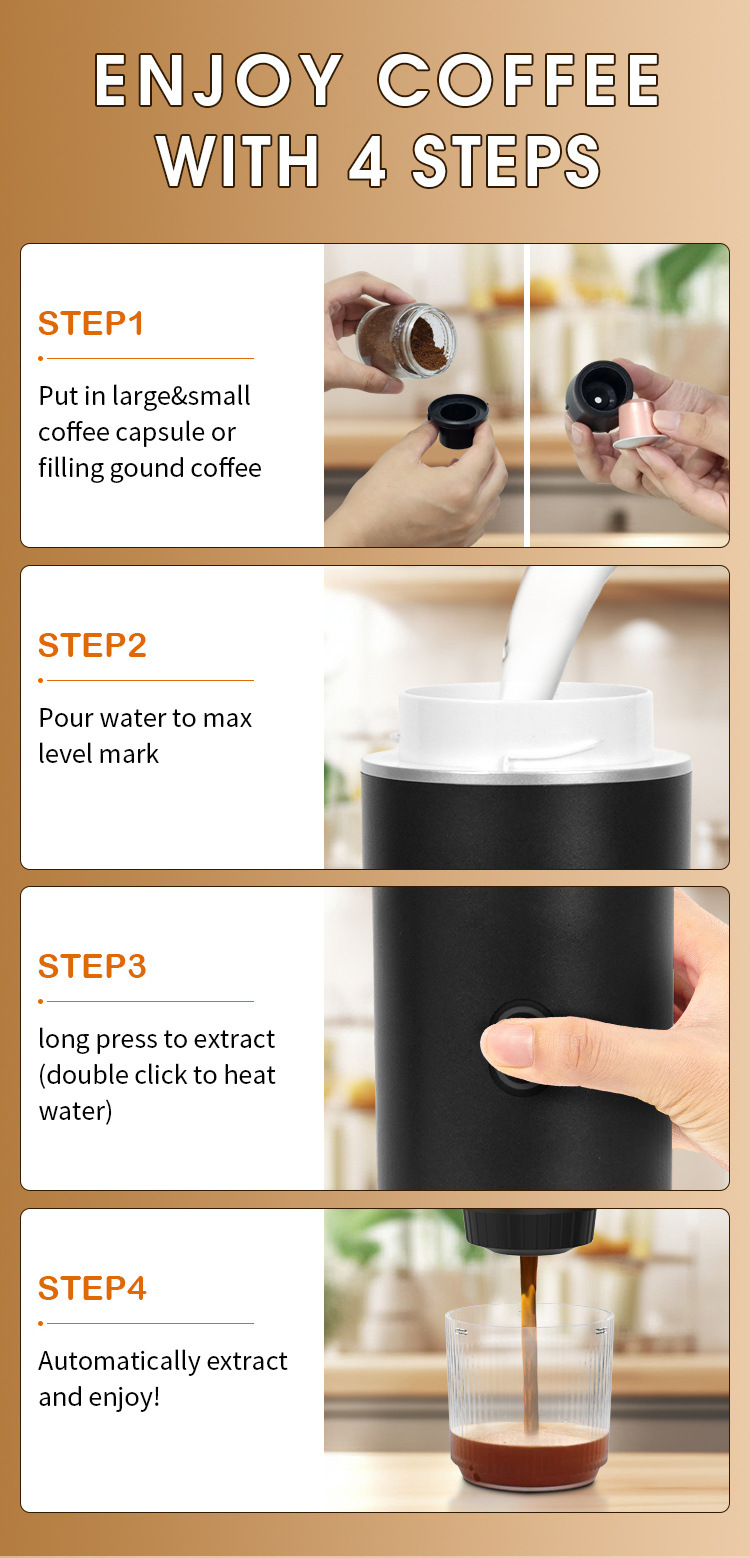 ENJOY COFFEE WITH 4 STEPS

STEP1

Put in large&small coffee capsule or filling gound coffee

STEP2

Pour water to max level mark

STEP3

long press to extract (double click to heat water)

STEP4

Automatically extract and enjoy!