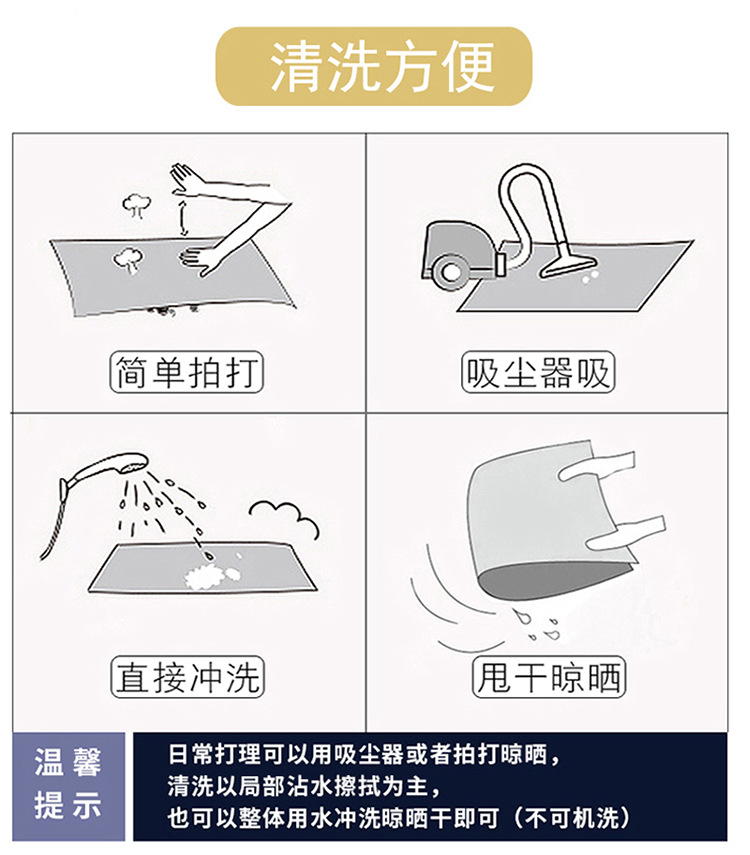 清洗方便

简单拍打

吸尘器吸

直接冲洗

甩干晾晒

温馨提示

日常打理可以用吸尘器或者拍打晾晒，
清洗以局部沾水擦拭为主，
也可以整体用水冲洗晾晒干即可（不可机洗）