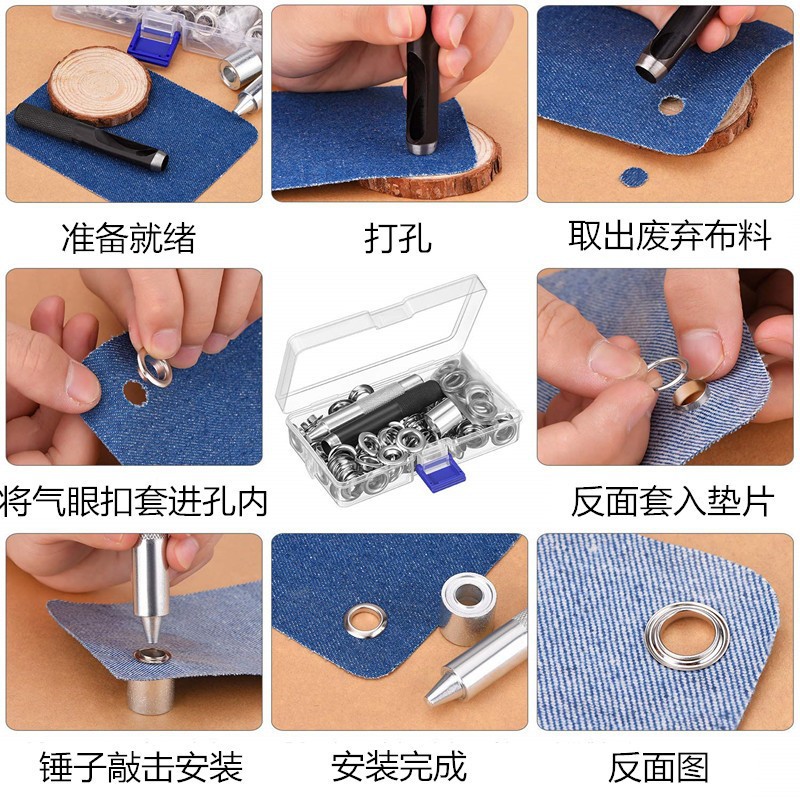 准备就绪

打孔

取出废弃布料

将气眼扣套进孔内

反面套入垫片

锤子敲击安装

安装完成

反面图