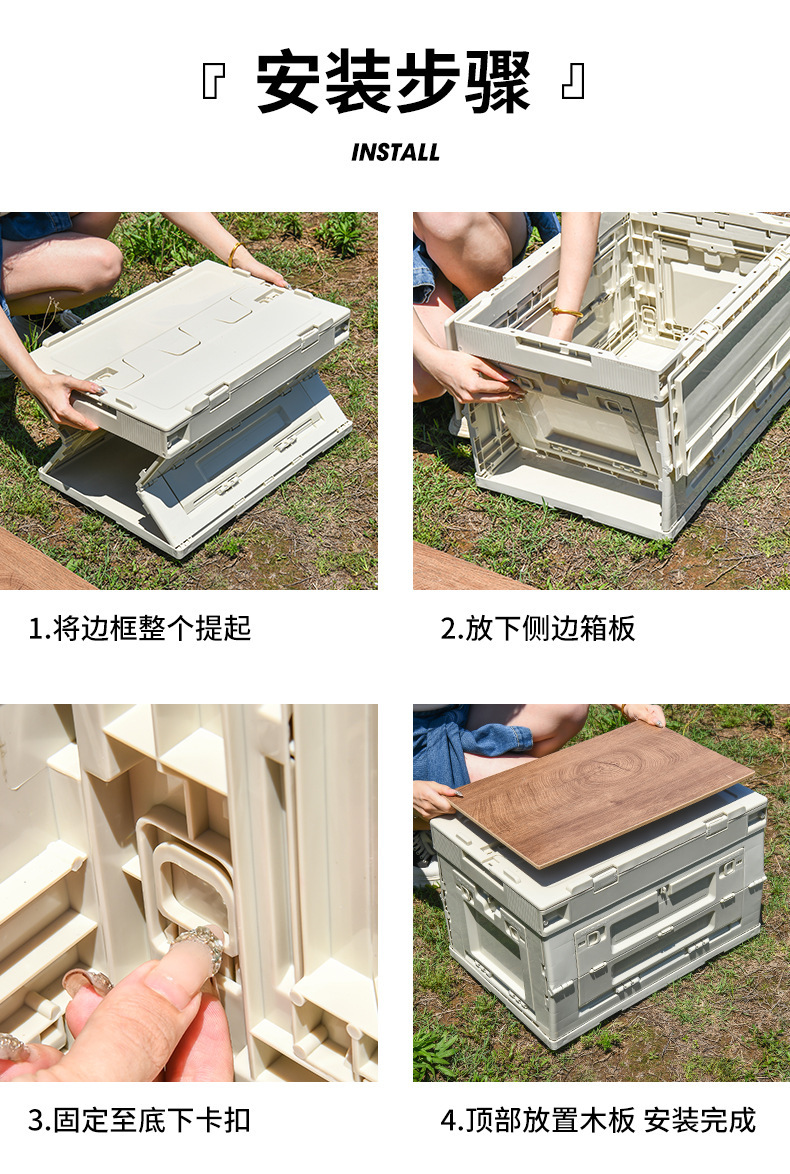 『 安装步骤 』

INSTALL

1.将边框整个提起

2.放下侧边箱板

3.固定至底下卡扣

4.顶部放置木板 安装完成