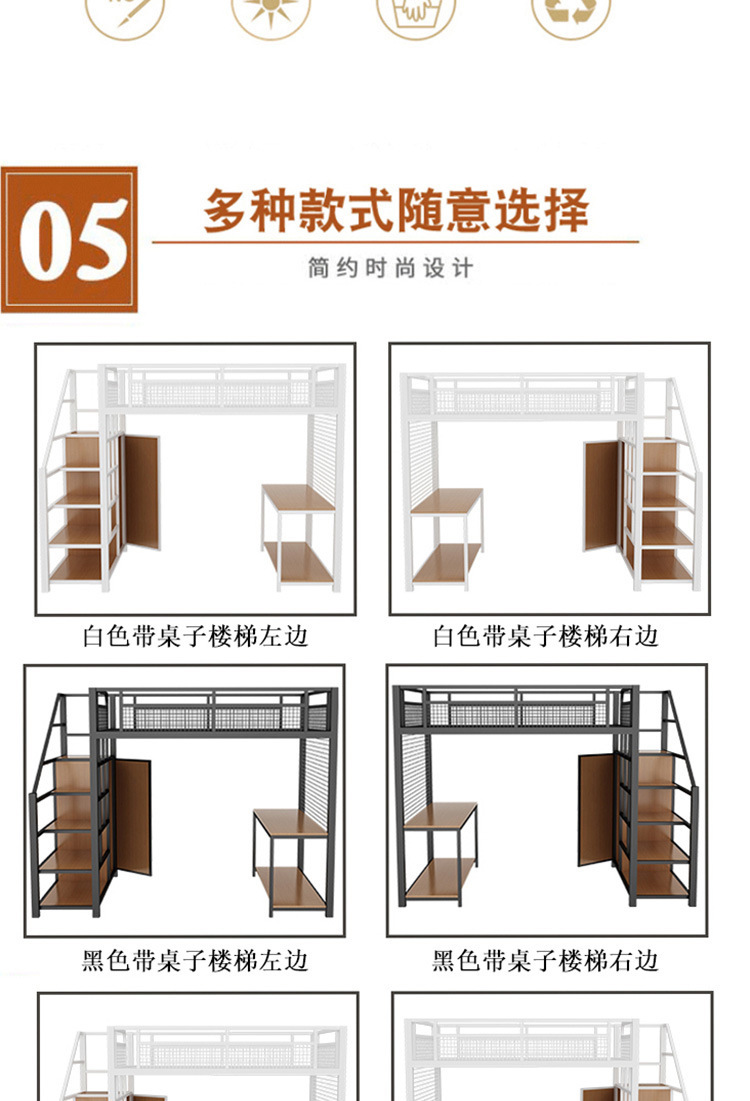 05

多种款式随意选择

简约时尚设计

白色带桌子楼梯左边

白色带桌子楼梯右边

黑色带桌子楼梯左边

黑色带桌子楼梯右边