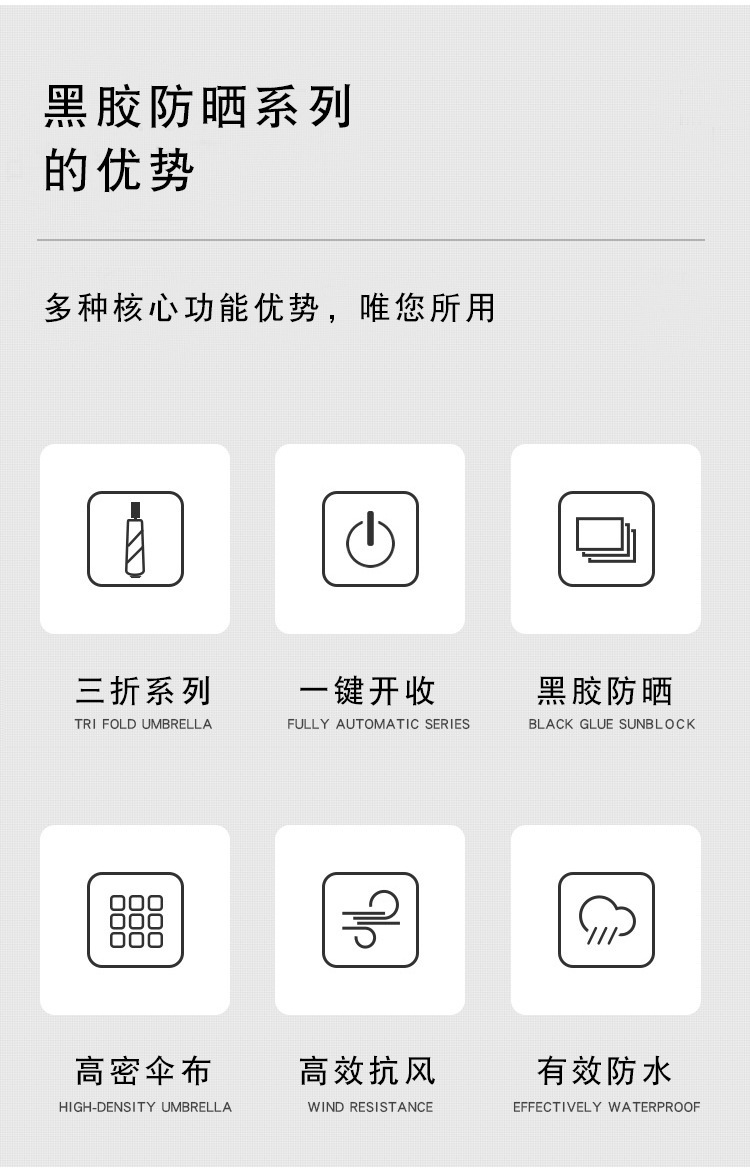 黑胶防晒系列
的优势

多种核心功能优势，唯您所用

三折系列
TRI FOLD UMBRELLA

一键开收
FULLY AUTOMATIC SERIES

黑胶防晒
BLACK GLUE SUNBLOCK

高密伞布
HIGH-DENSITY UMBRELLA

高效抗风
WIND RESISTANCE

有效防水
EFFECTIVELY WATERPROOF