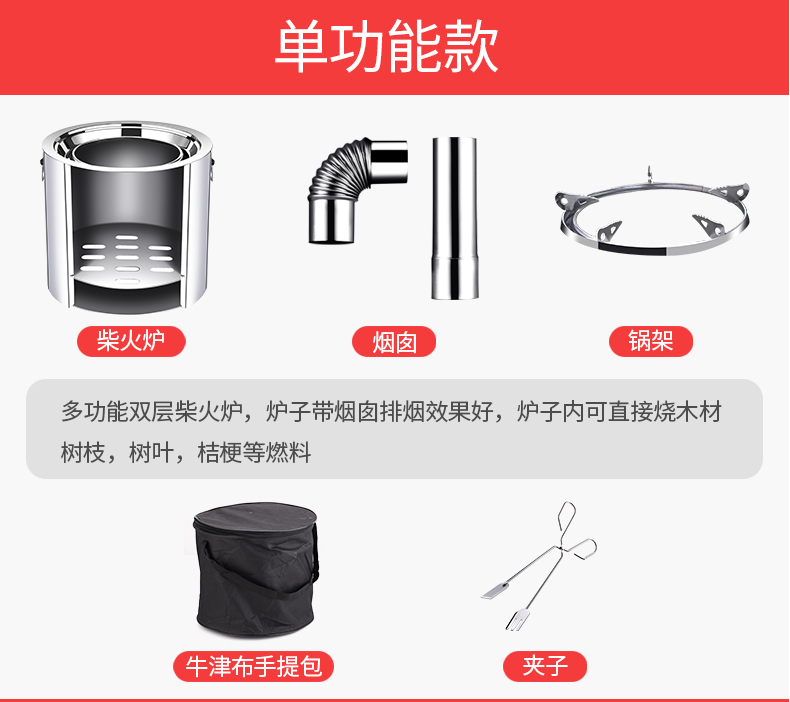 单功能款

柴火炉

烟囱

锅架

多功能双层柴火炉，炉子带烟囱排烟效果好，炉子内可直接烧木材树枝，树叶，桔梗等燃料

牛津布手提包

夹子