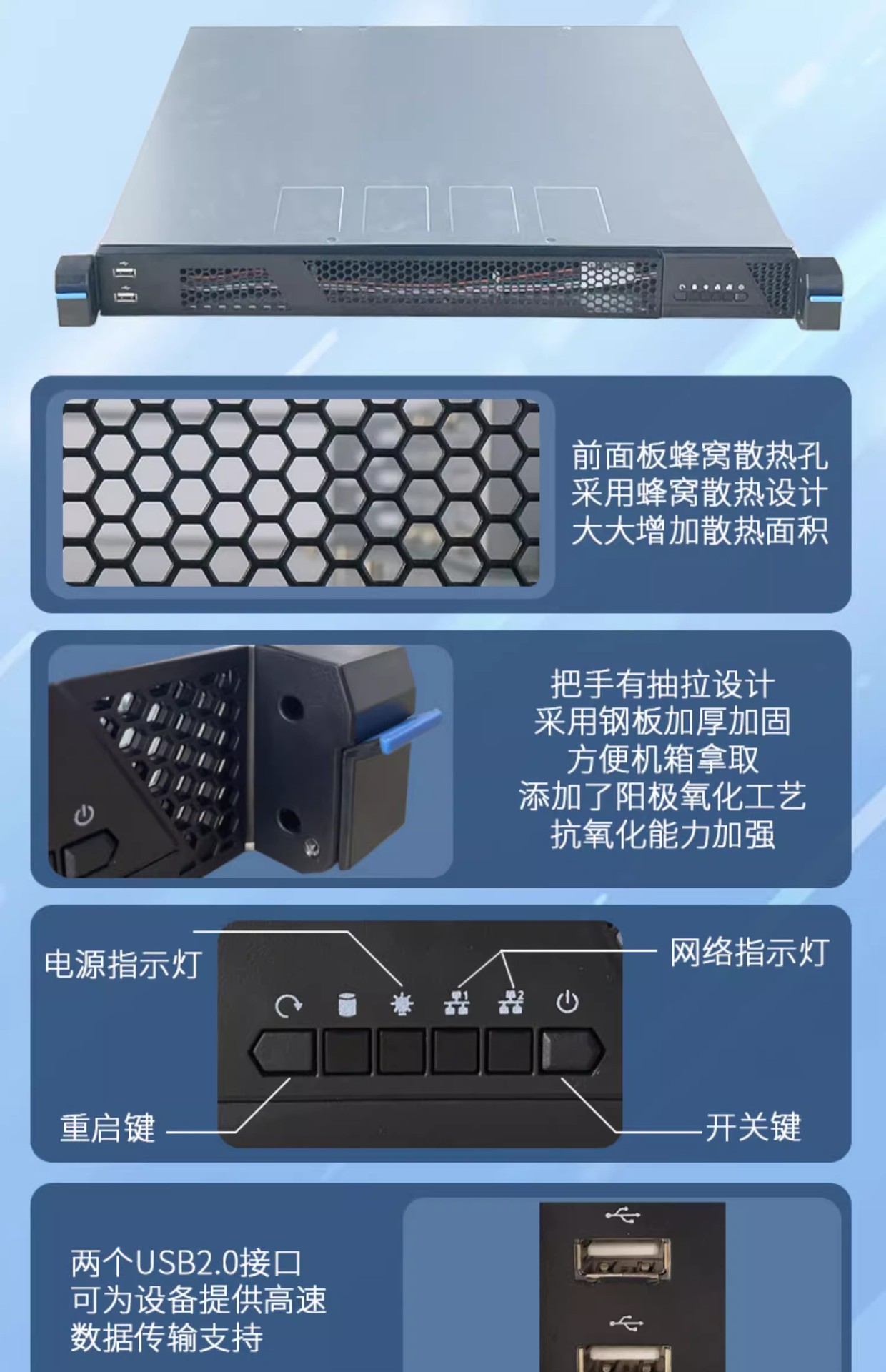 前面板蜂窝散热孔
采用蜂窝散热设计
大大增加散热面积

把手有抽拉设计
采用钢板加厚加固
方便机箱拿取
添加了阳极氧化工艺
抗氧化能力加强

电源指示灯

网络指示灯

1

2

重启键

开关键

两个USB2.0接口
可为设备提供高速
数据传输支持