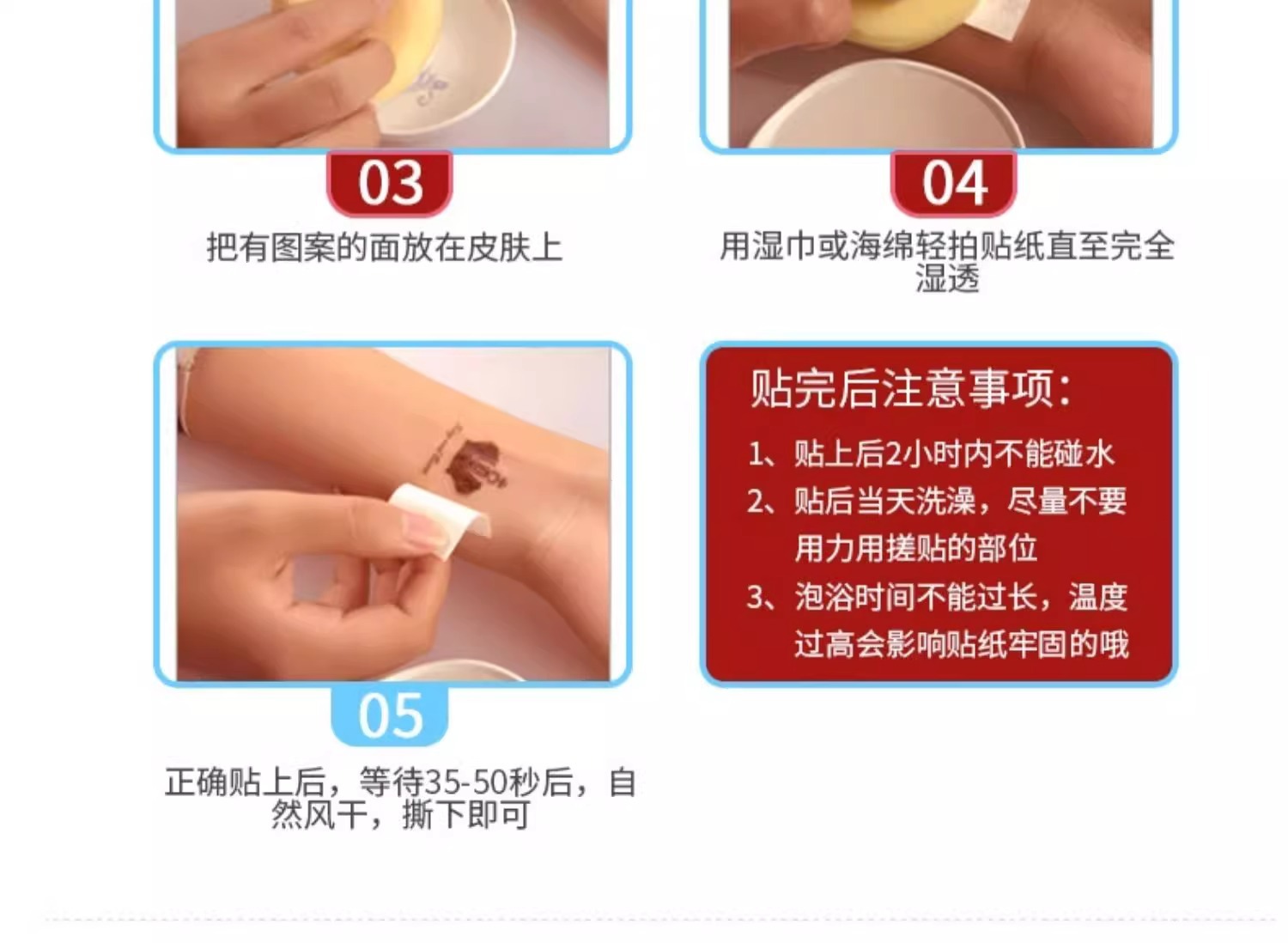 03

把有图案的面放在皮肤上

04

用湿巾或海绵轻拍贴纸直至完全湿透

05

正确贴上后，等待35-50秒后，自然风干，撕下即可

贴完后注意事项：

1、贴上后2小时内不能碰水

2、贴后当天洗澡，尽量不要用力用搓贴的部位

3、泡浴时间不能过长，温度过高会影响贴纸牢固的哦