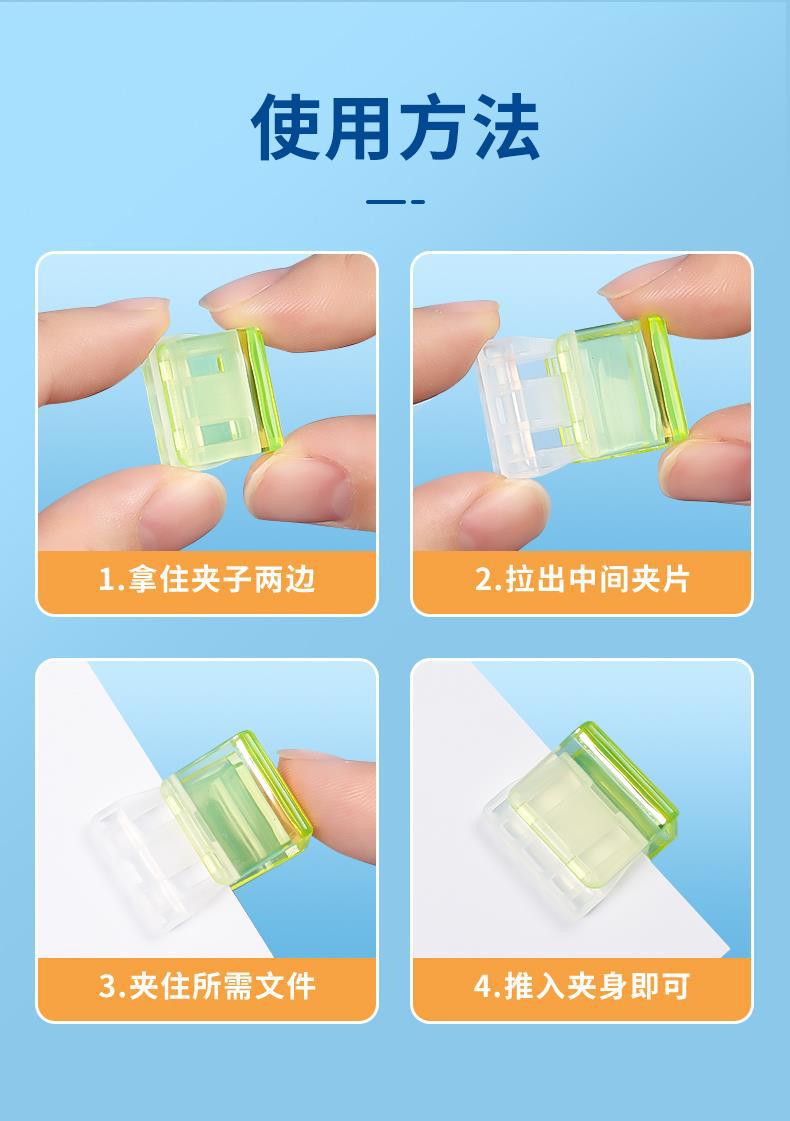 使用方法

1.拿住夹子两边

2.拉出中间夹片

3.夹住所需文件

4.推入夹身即可