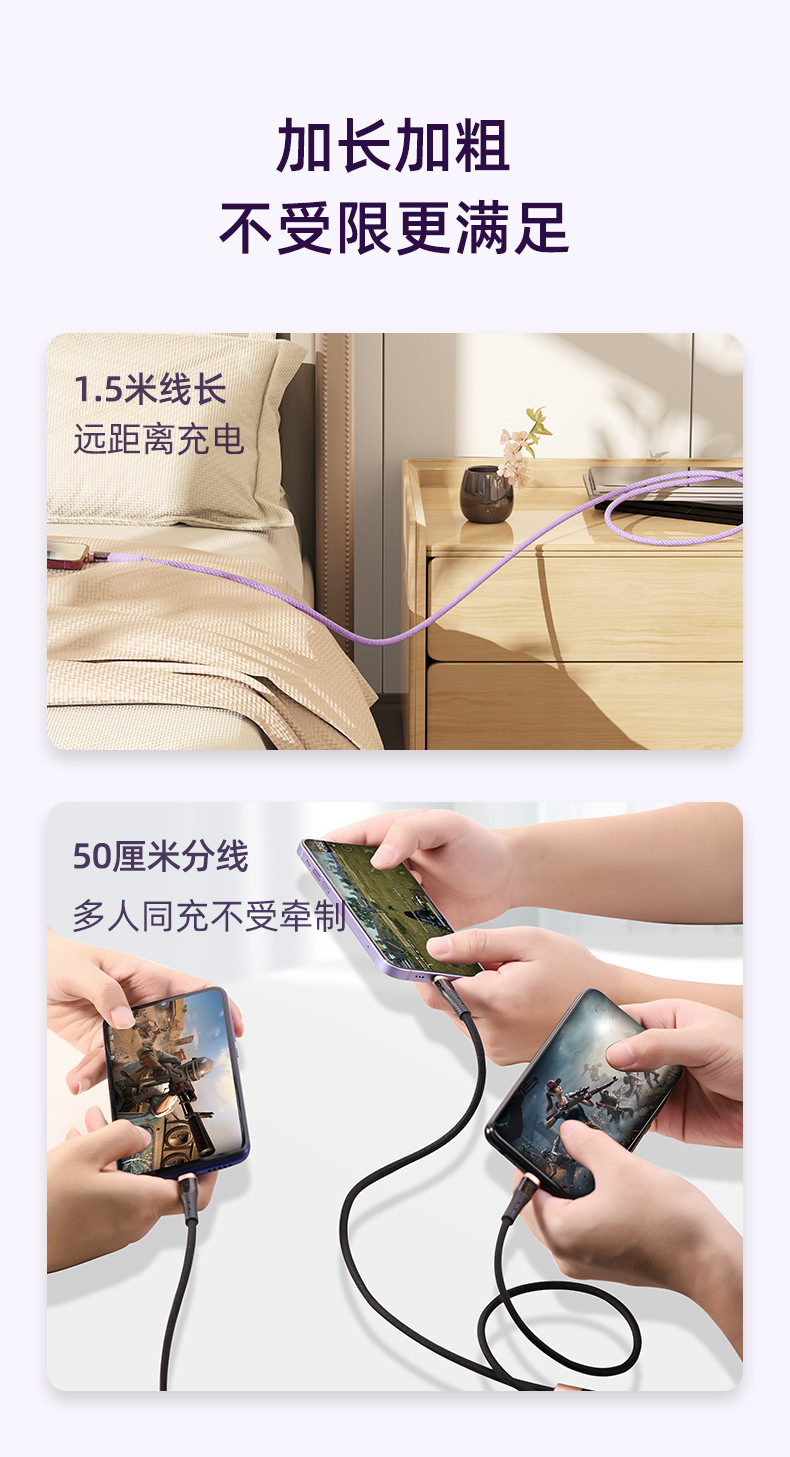 加长加粗
不受限更满足

1.5米线长
远距离充电

50厘米分线
多人同充不受牵制