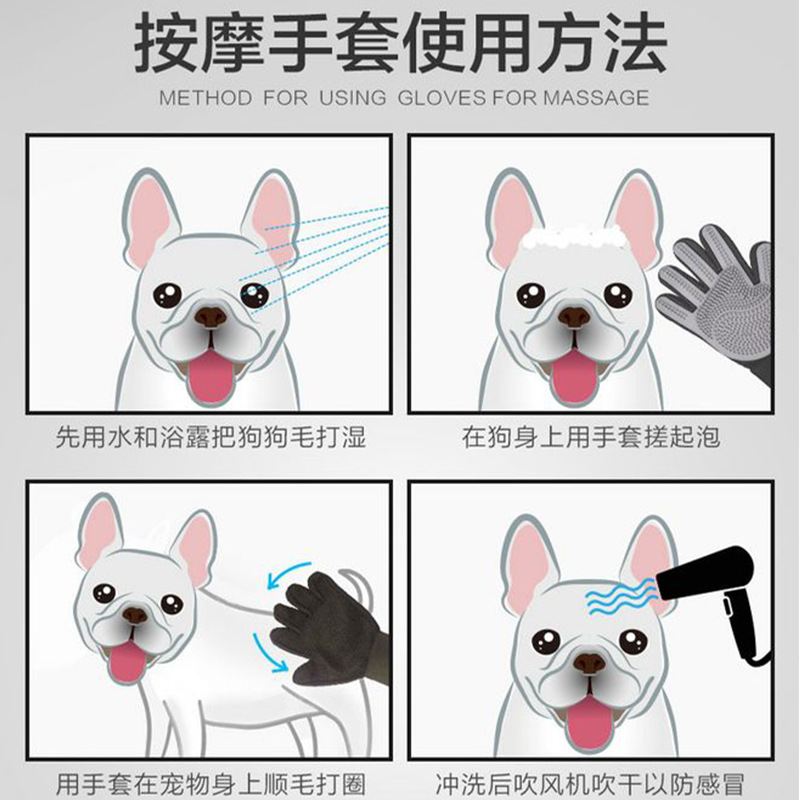 按摩手套使用方法

METHOD FOR USING GLOVES FOR MASSAGE

先用水和浴露把狗狗毛打湿

在狗身上用手套搓起泡

用手套在宠物身上顺毛打圈

冲洗后吹风机吹干以防感冒