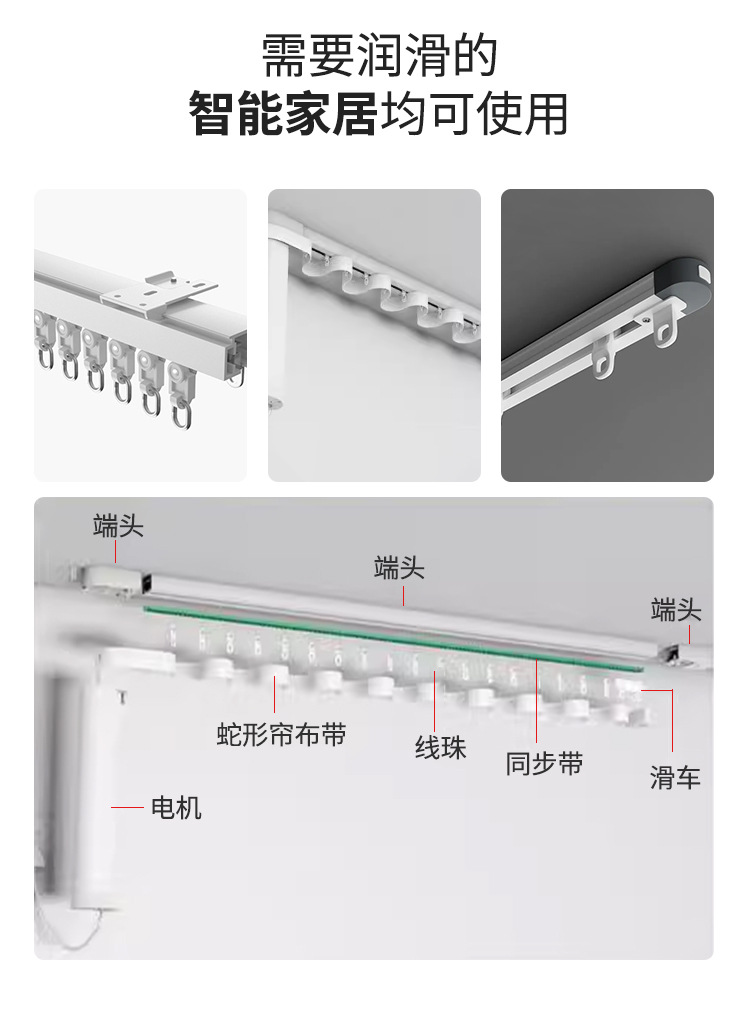 需要润滑的
智能家居均可使用

端头
端头
端头
蛇形帘布带
线珠
同步带
滑车
电机