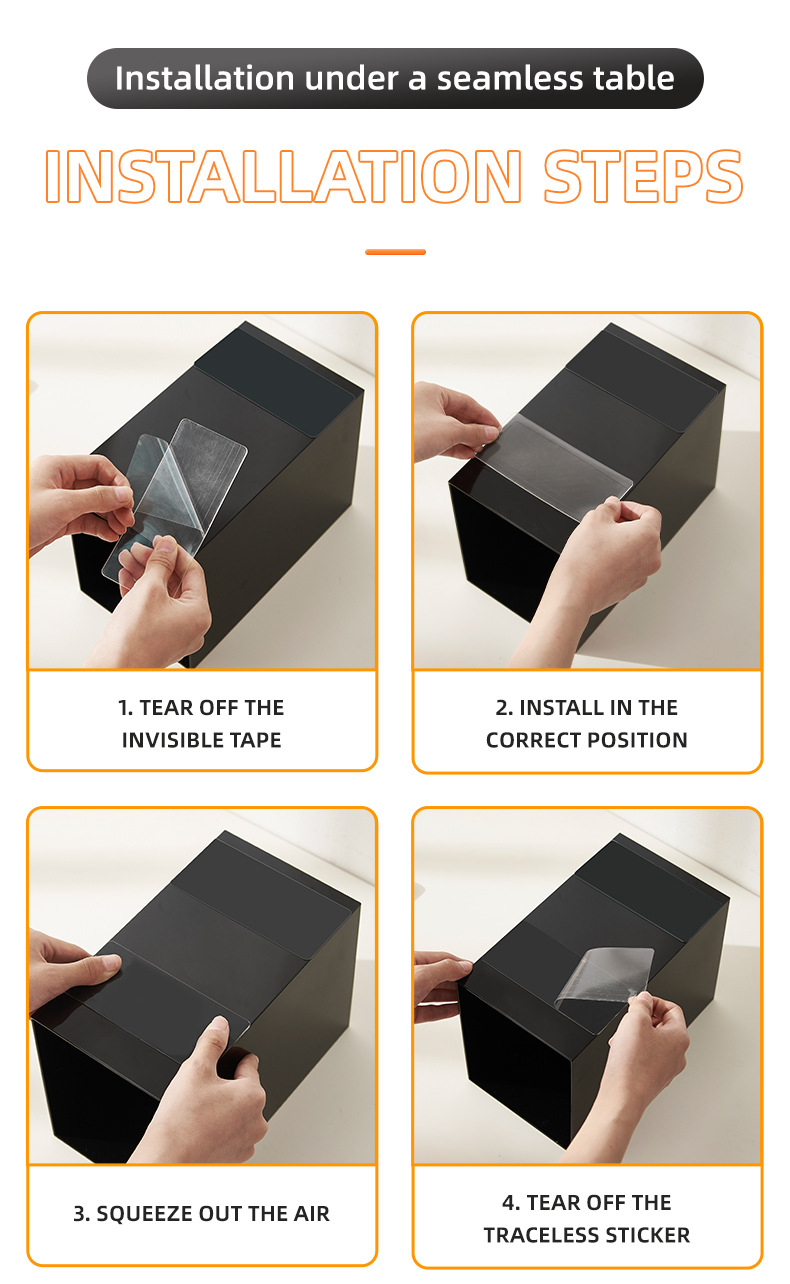 Installation under a seamless table

INSTALLATION STEPS

1. TEAR OFF THE INVISIBLE TAPE

2. INSTALL IN THE CORRECT POSITION

3. SQUEEZE OUT THE AIR

4. TEAR OFF THE TRACELESS STICKER